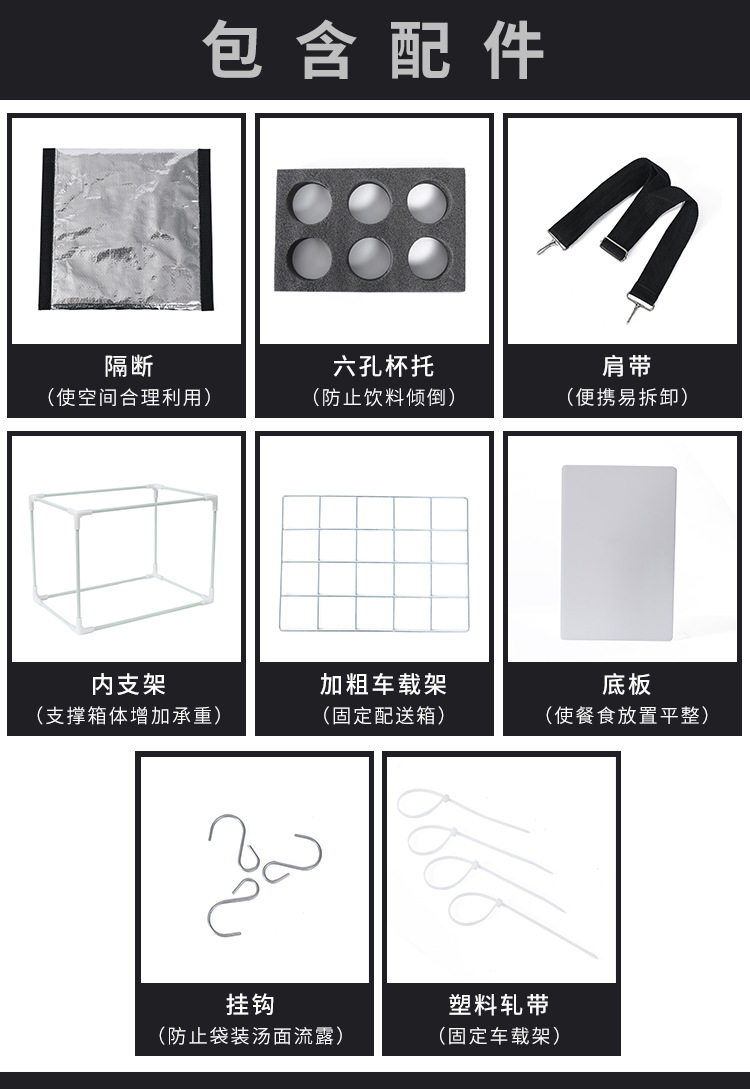 包含配件

隔断
（使空间合理利用）

六孔杯托
（防止饮料倾倒）

肩带
（便携易拆卸）

内支架
（支撑箱体增加承重）

加粗车载架
（固定配送箱）

底板
（使餐食放置平整）

挂钩
（防止袋装汤面流露）

塑料轧带
（固定车载架）