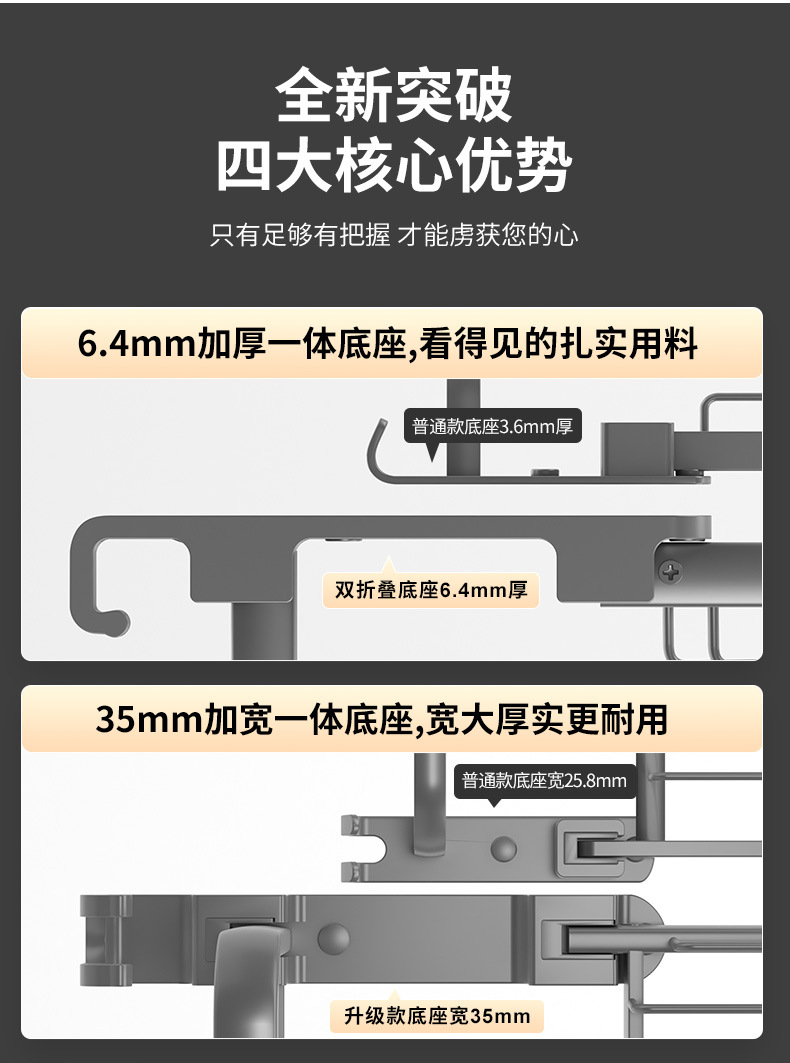 全新突破
四大核心优势

只有足够有把握 才能虏获您的心

6.4mm加厚一体底座,看得见的扎实用料

普通款底座3.6mm厚

双折叠底座6.4mm厚

35mm加宽一体底座,宽大厚实更耐用

普通款底座宽25.8mm

升级款底座宽35mm