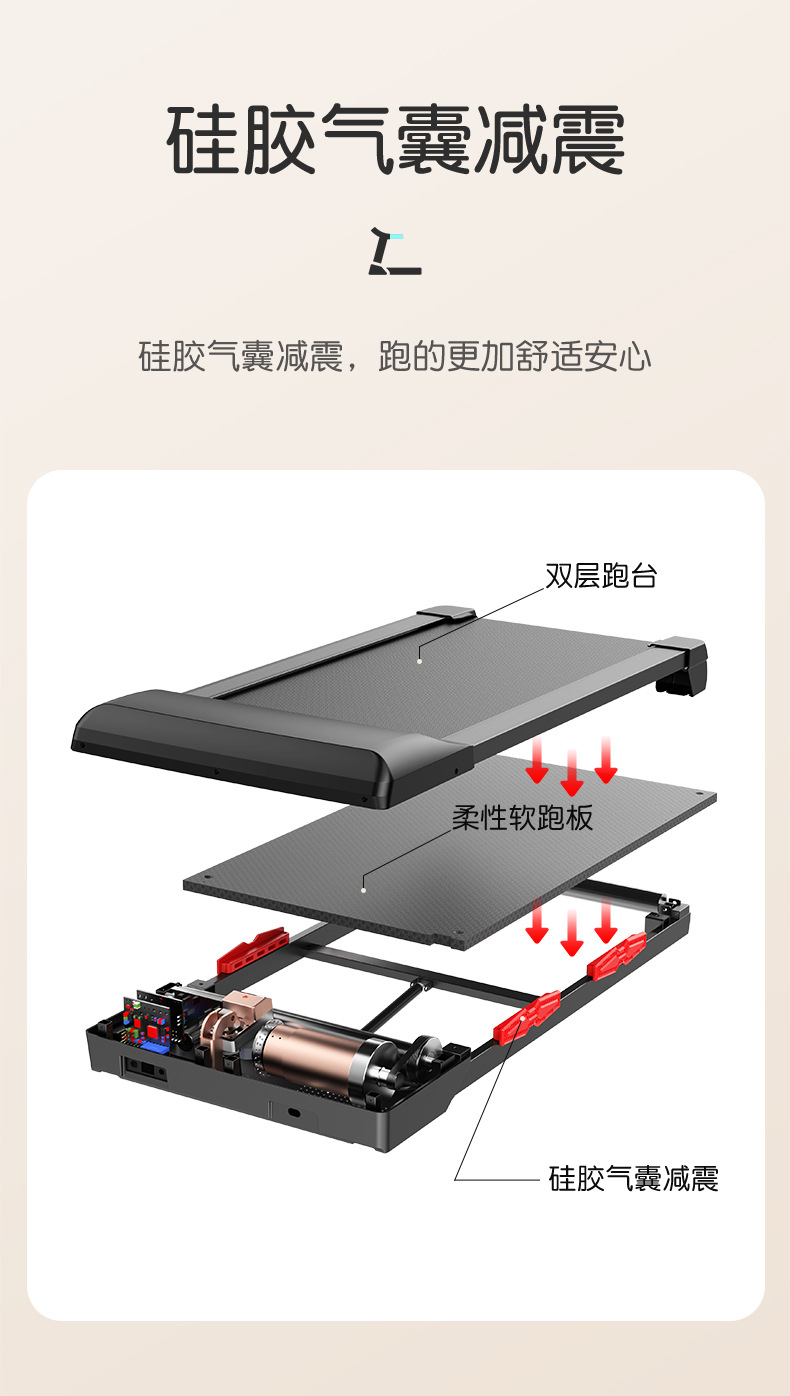 硅胶气囊减震

硅胶气囊减震，跑的更加舒适安心

双层跑台

柔性软跑板

硅胶气囊减震