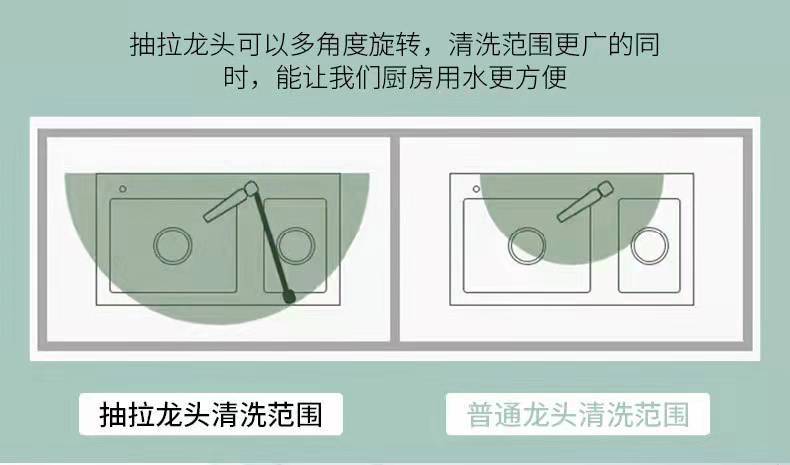 抽拉龙头可以多角度旋转，清洗范围更广的同时，能让我们厨房用水更方便

抽拉龙头清洗范围

普通龙头清洗范围