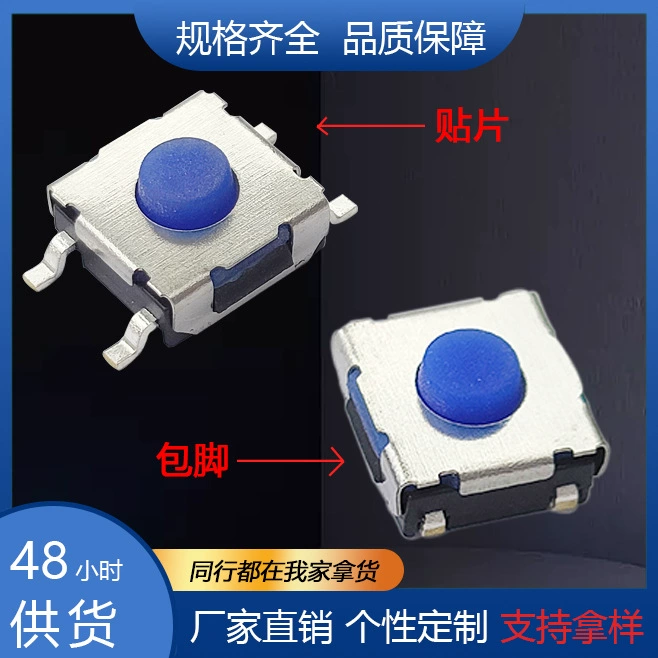 规格齐全 品质保障

贴片

包脚

48 小时

供货

同行都在我家拿货

厂家直销 个性定制 支持拿样