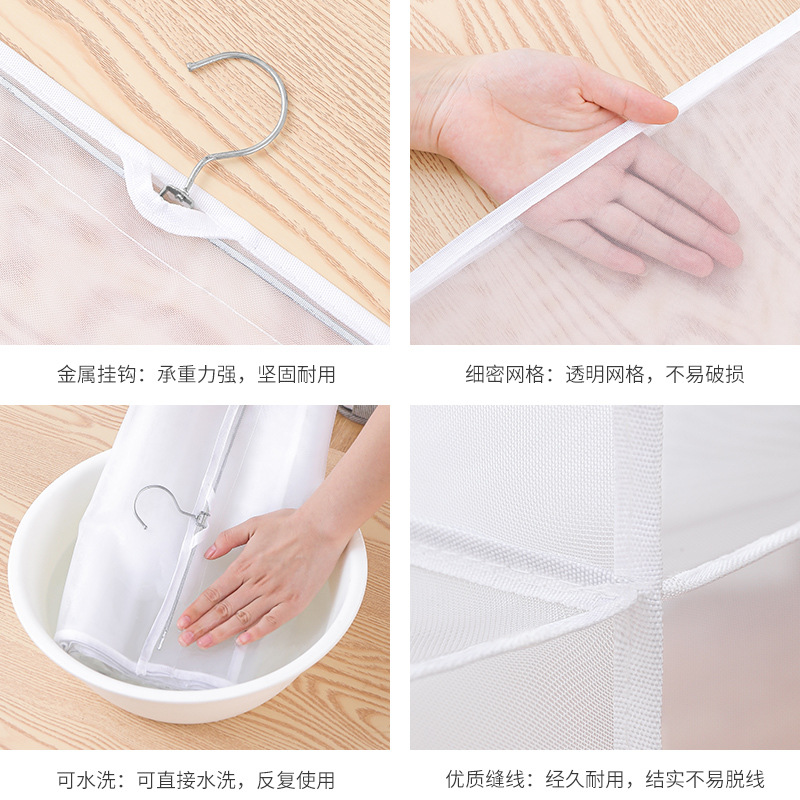 金属挂钩：承重力强，坚固耐用

细密网格：透明网格，不易破损

可水洗：可直接水洗，反复使用

优质缝线：经久耐用，结实不易脱线