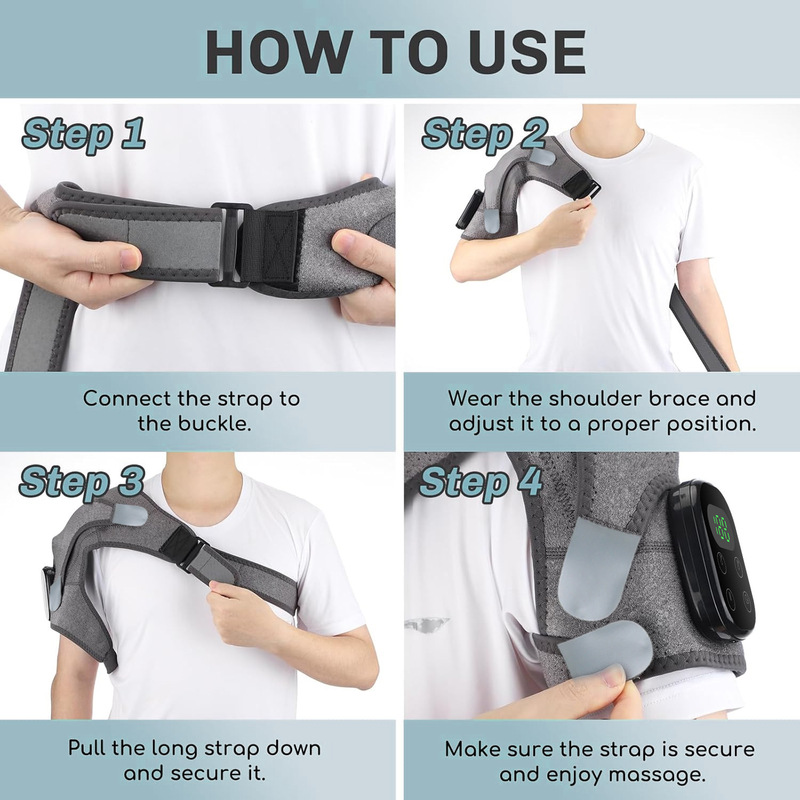 HOW TO USE

Step 1

Connect the strap to the buckle.

Step 2

Wear the shoulder brace and adjust it to a proper position.

Step 3

Pull the long strap down and secure it.

Step 4

Make sure the strap is secure and enjoy massage.