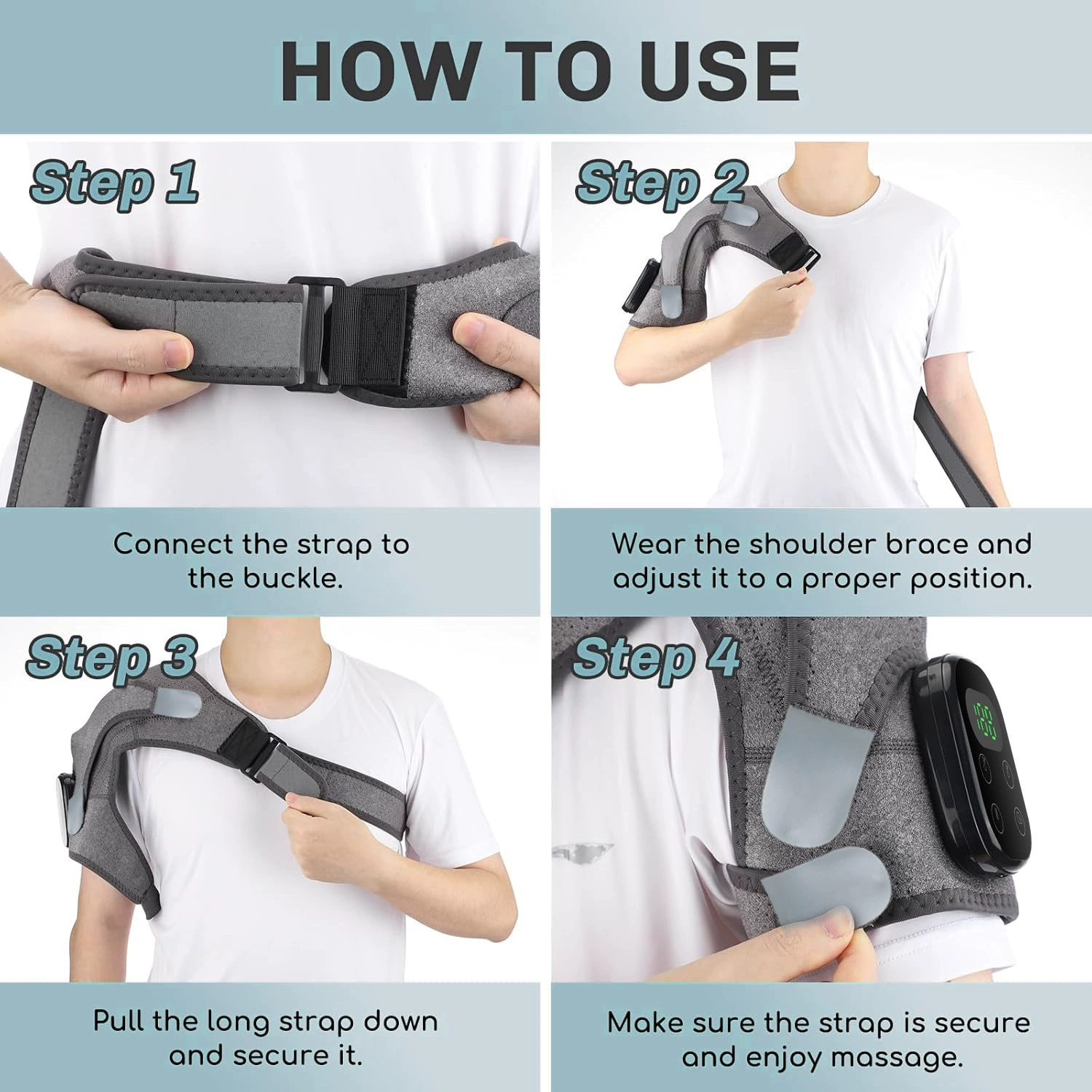 HOW TO USE

Step 1

Connect the strap to the buckle.

Step 2

Wear the shoulder brace and adjust it to a proper position.

Step 3

Pull the long strap down and secure it.

Step 4

Make sure the strap is secure and enjoy massage.