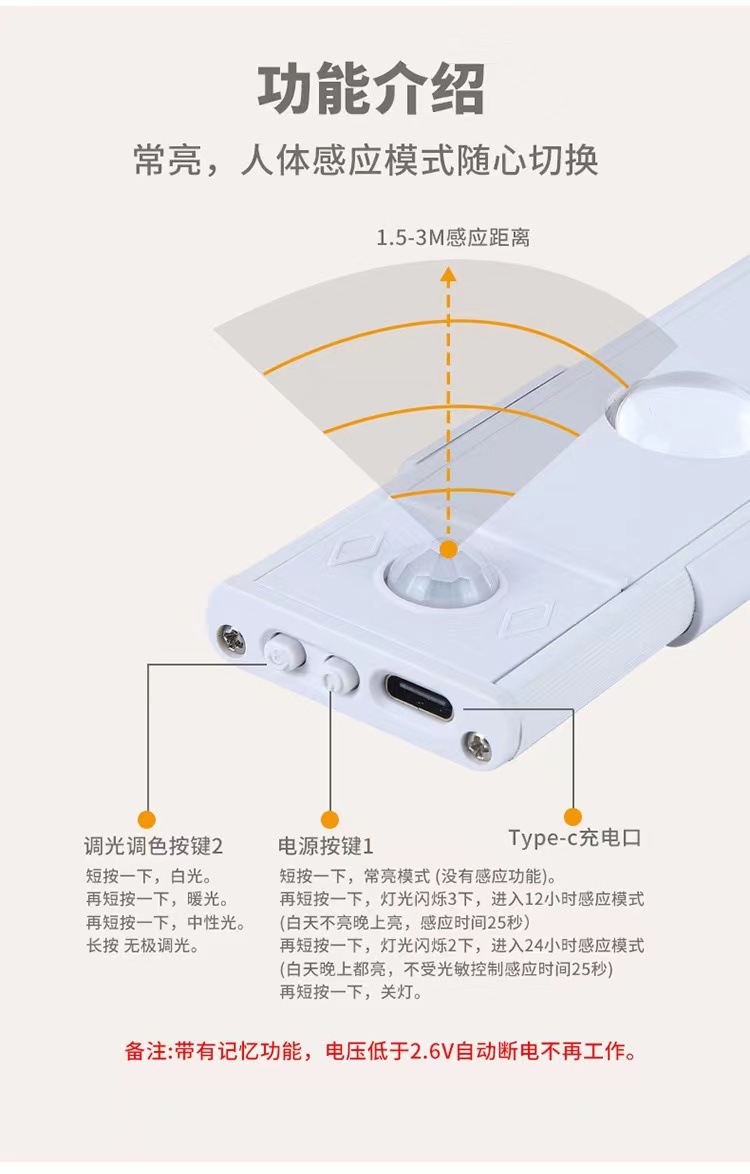 功能介绍

常亮，人体感应模式随心切换

1.5-3M感应距离

调光调色按键2
短按一下，白光。
再短按一下，暖光。
再短按一下，中性光。
长按 无极调光。

电源按键1
短按一下，常亮模式 (没有感应功能)。
再短按一下，灯光闪烁3下，进入12小时感应模式 (白天不亮晚上亮，感应时间25秒)
再短按一下，灯光闪烁2下，进入24小时感应模式 (白天晚上都亮，不受光敏控制感应时间25秒)
再短按一下，关灯。

Type-c充电口

备注:带有记忆功能，电压低于2.6V自动断电不再工作。