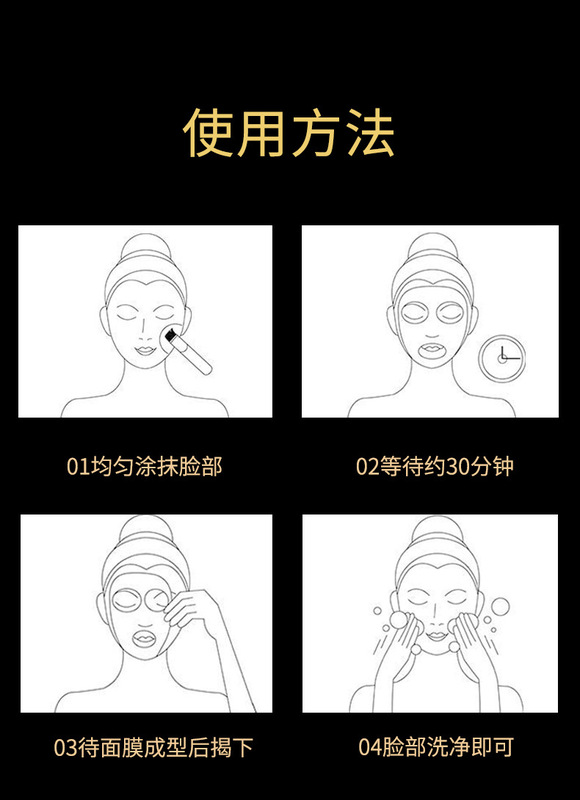 使用方法

01均匀涂抹脸部

02等待约30分钟

03待面膜成型后揭下

04脸部洗净即可