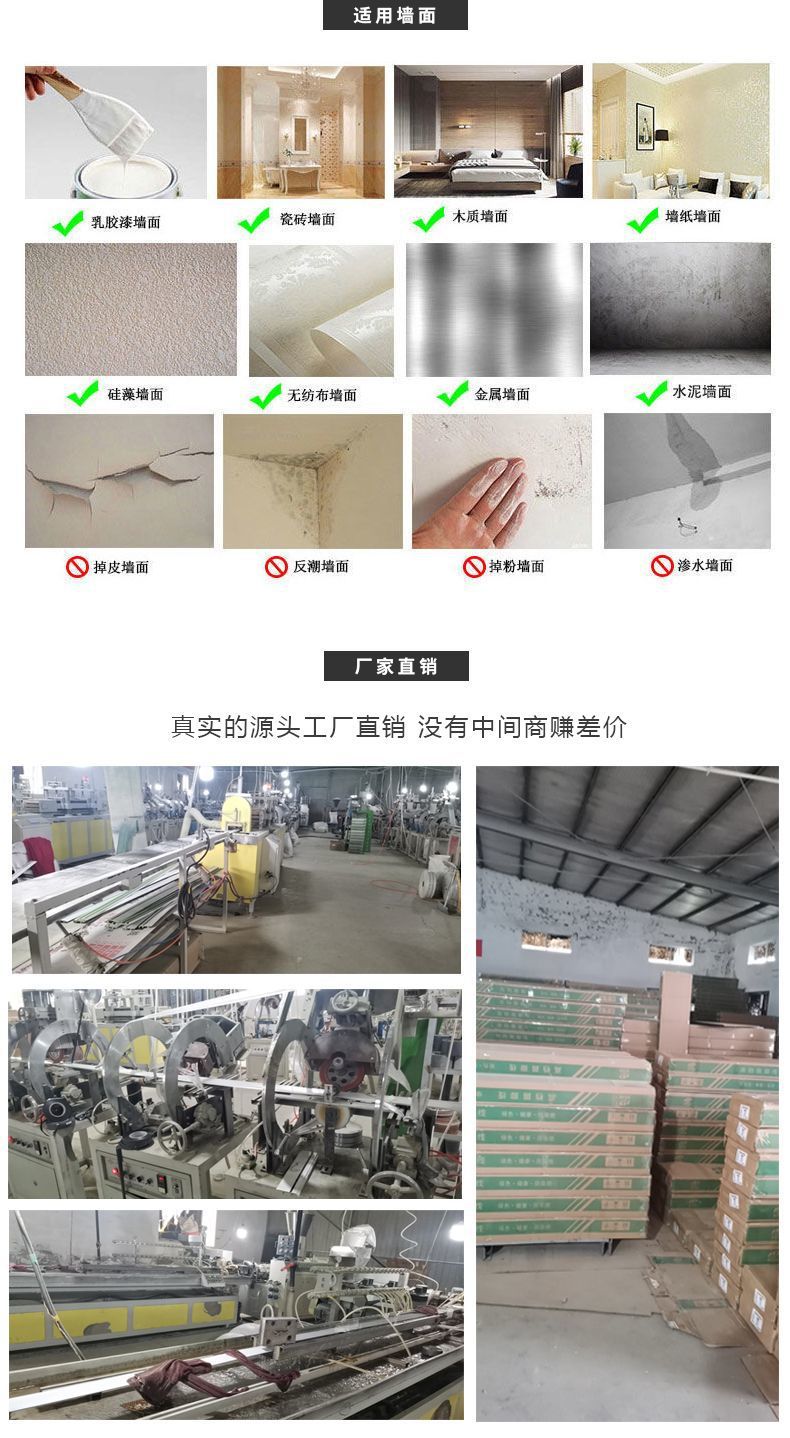 适用墙面

乳胶漆墙面
瓷砖墙面
木质墙面
墙纸墙面

硅藻墙面
无纺布墙面
金属墙面
水泥墙面

掉皮墙面
反潮墙面
掉粉墙面
渗水墙面

厂家直销

真实的源头工厂直销 没有中间商赚差价