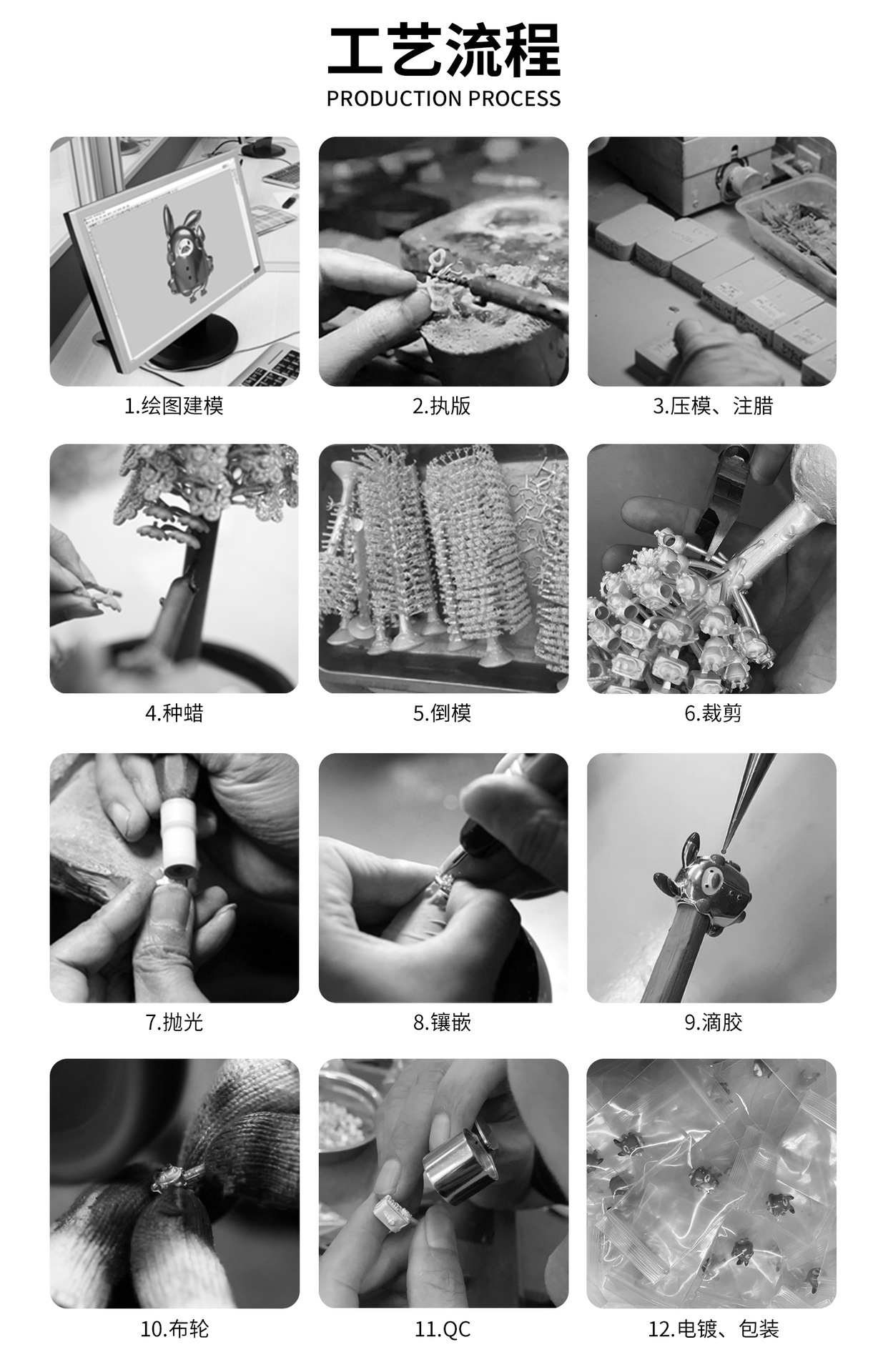 工艺流程
PRODUCTION PROCESS

1.绘图建模

2.执版

3.压模、注腊

4.种蜡

5.倒模

6.裁剪

7.抛光

8.镶嵌

9.滴胶

10.布轮

11.QC

12.电镀、包装