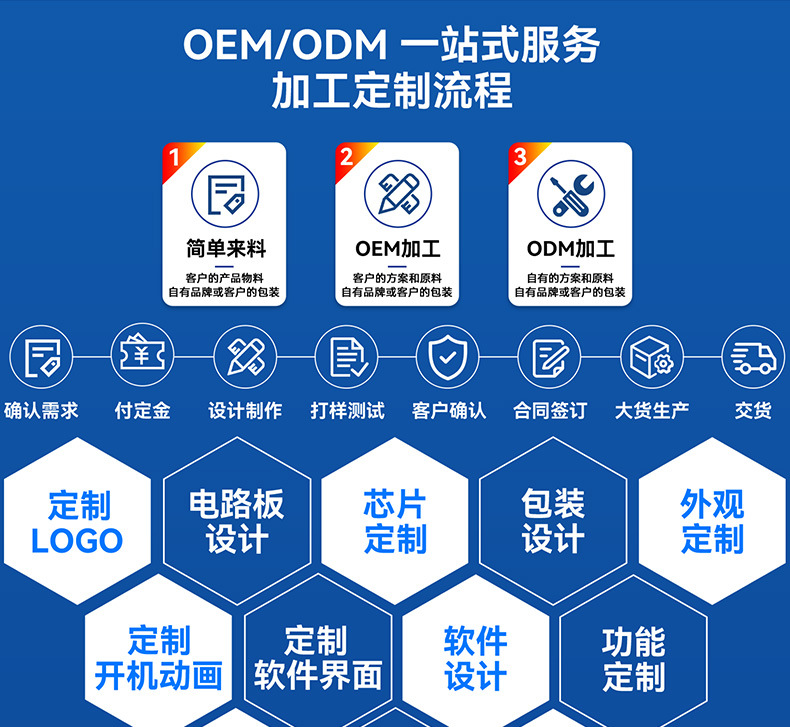 OEM/ODM 一站式服务
加工定制流程

1
简单来料
客户的产品物料
自有品牌或客户的包装

2
OEM加工
客户的方案和原料
自有品牌或客户的包装

3
ODM加工
自有的方案和原料
自有品牌或客户的包装

确认需求
付定金
设计制作
打样测试
客户确认
合同签订
大货生产
交货

定制 LOGO
电路板 设计
芯片 定制
包装 设计
外观 定制
定制 开机动画
定制 软件界面
软件 设计
功能 定制