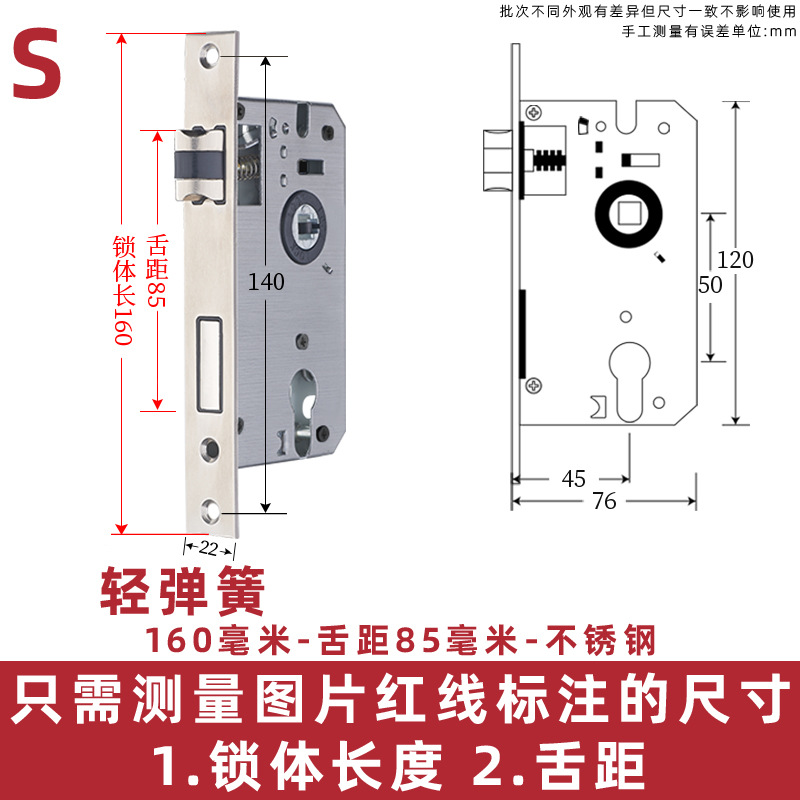 S

批次不同外观有差异但尺寸一致不影响使用
手工测量有误差单位:mm

锁体长160
舌距85
140
22

120
50
45
76

轻弹簧
160毫米-舌距85毫米-不锈钢

只需测量图片红线标注的尺寸
1.锁体长度 2.舌距