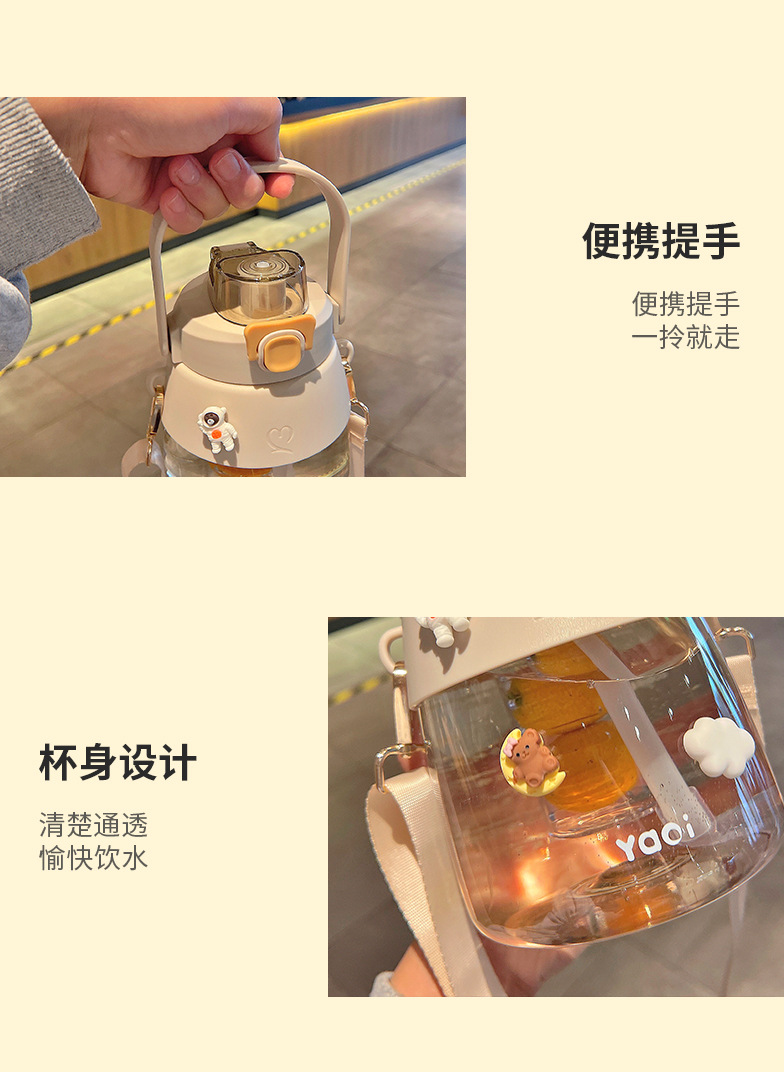 便携提手

便携提手
一拎就走

杯身设计

清楚通透
愉快饮水

yaoi