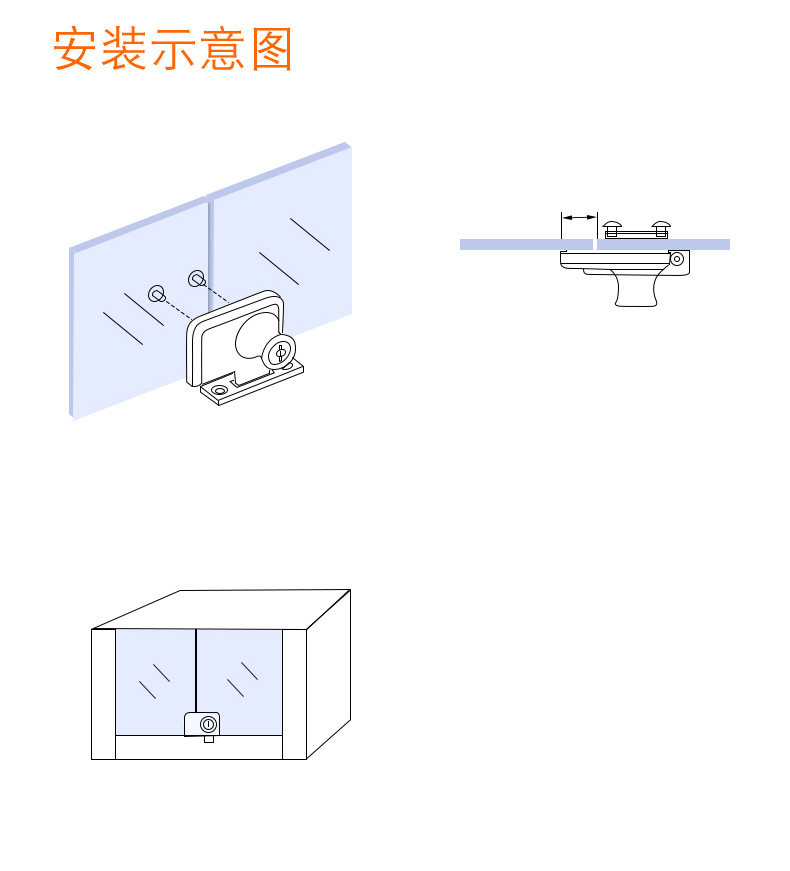 安装示意图