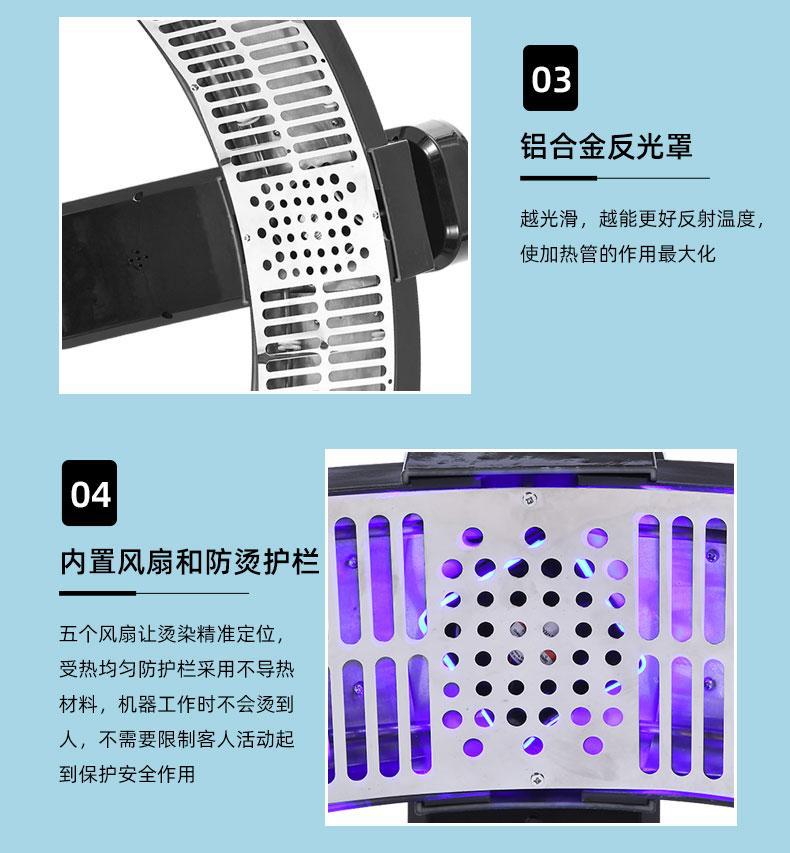 03

铝合金反光罩

越光滑，越能更好反射温度，使加热管的作用最大化

04

内置风扇和防烫护栏

五个风扇让烫染精准定位，受热均匀防护栏采用不导热材料，机器工作时不会烫到人，不需要限制客人活动起到保护安全作用