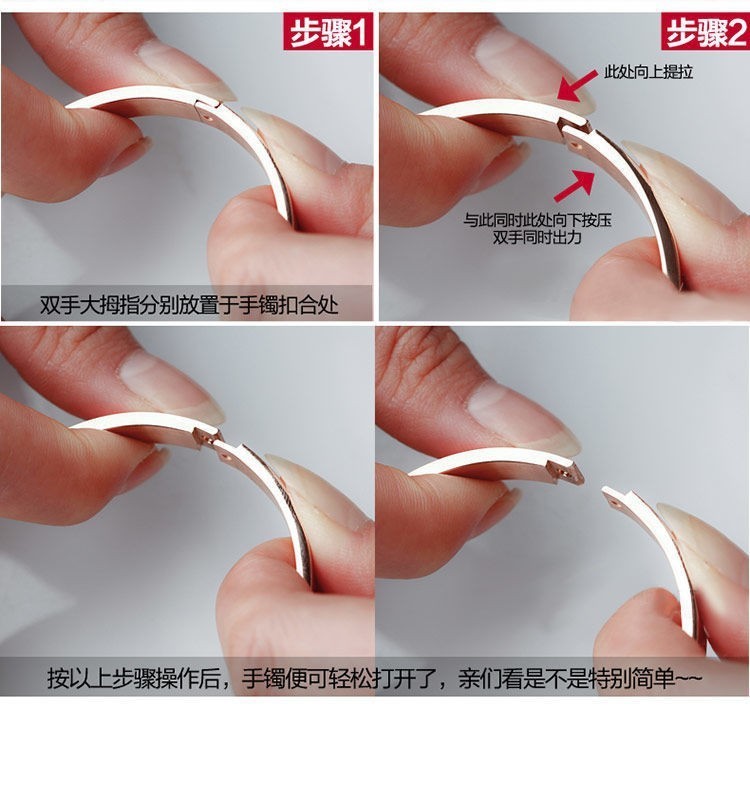 步骤1

双手大拇指分别放置于手镯扣合处

步骤2

此处向上提拉

与此同时此处向下按压
双手同时出力

按以上步骤操作后，手镯便可轻松打开了，亲们看是不是特别简单~~