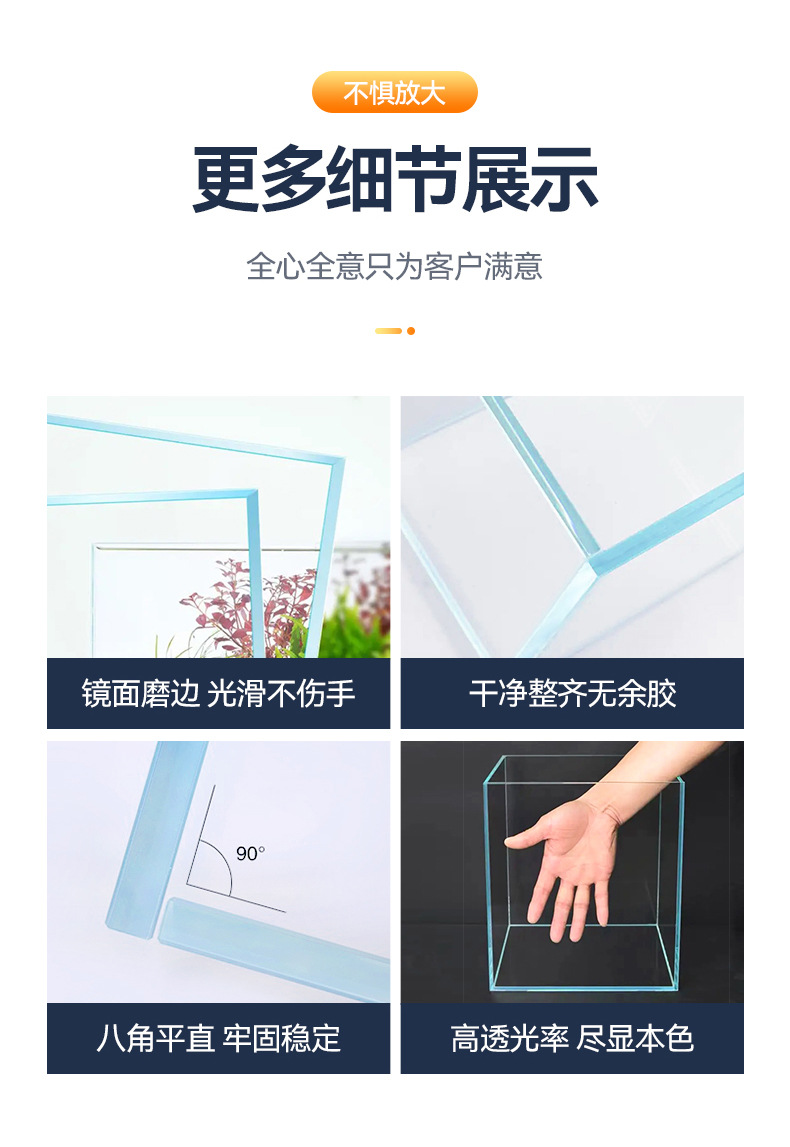 不惧放大

更多细节展示

全心全意只为客户满意

镜面磨边 光滑不伤手

干净整齐无余胶

90°

八角平直 牢固稳定

高透光率 尽显本色