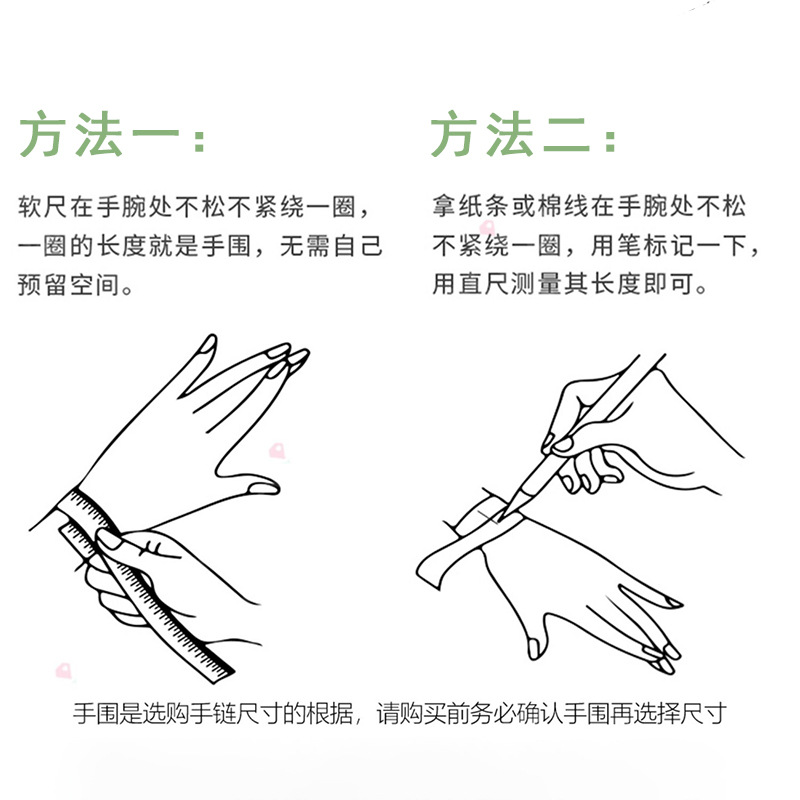 方法一：

软尺在手腕处不松不紧绕一圈，一圈的长度就是手围，无需自己预留空间。

方法二：

拿纸条或棉线在手腕处不松不紧绕一圈，用笔标记一下，用直尺测量其长度即可。

手围是选购手链尺寸的根据，请购买前务必确认手围再选择尺寸