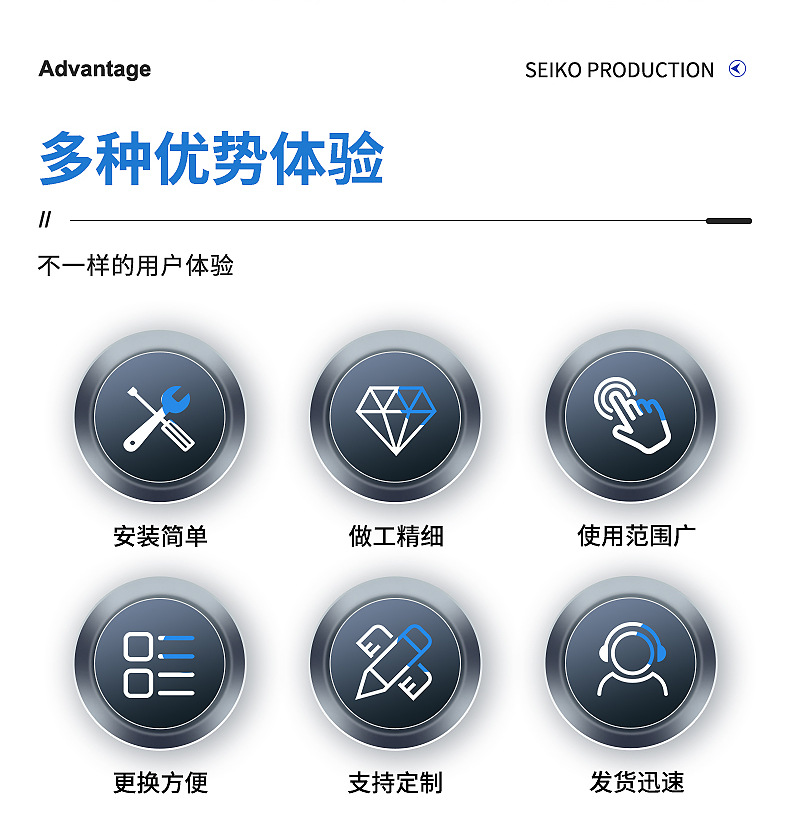 Advantage

SEIKO PRODUCTION

多种优势体验

//

不一样的用户体验

安装简单

做工精细

使用范围广

更换方便

支持定制

发货迅速