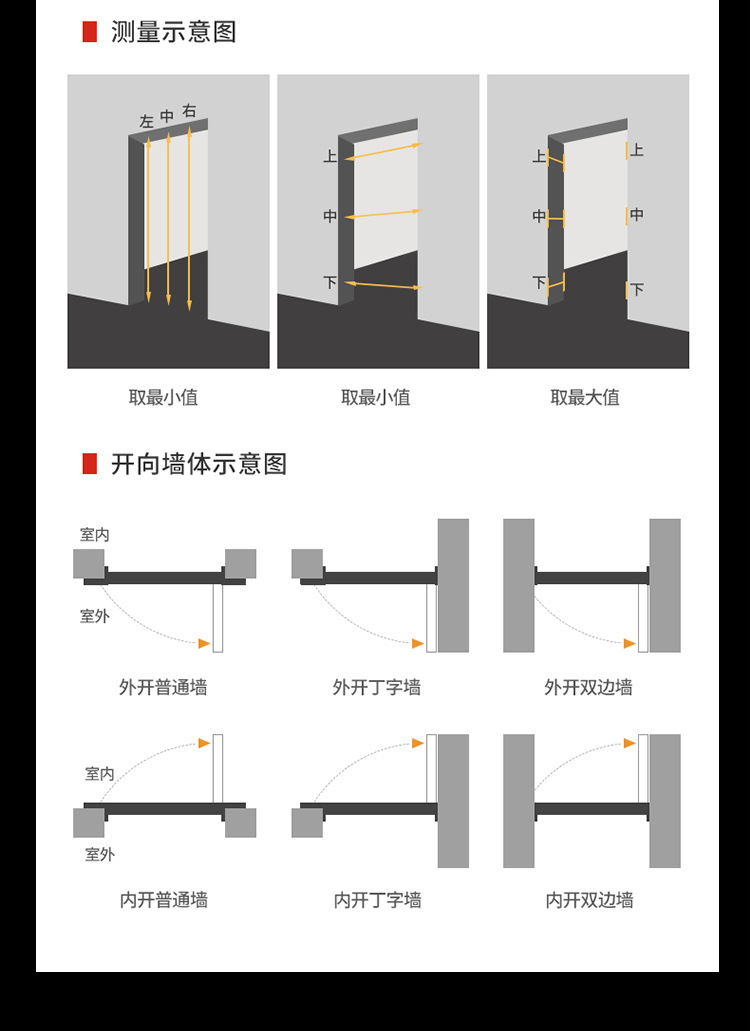 测量示意图

左 中 右

取最小值

上
中
下

取最小值

上 上
中 中
下 下

取最大值

开向墙体示意图

室内
室外

外开普通墙

外开丁字墙

外开双边墙

室内
室外

内开普通墙

内开丁字墙

内开双边墙