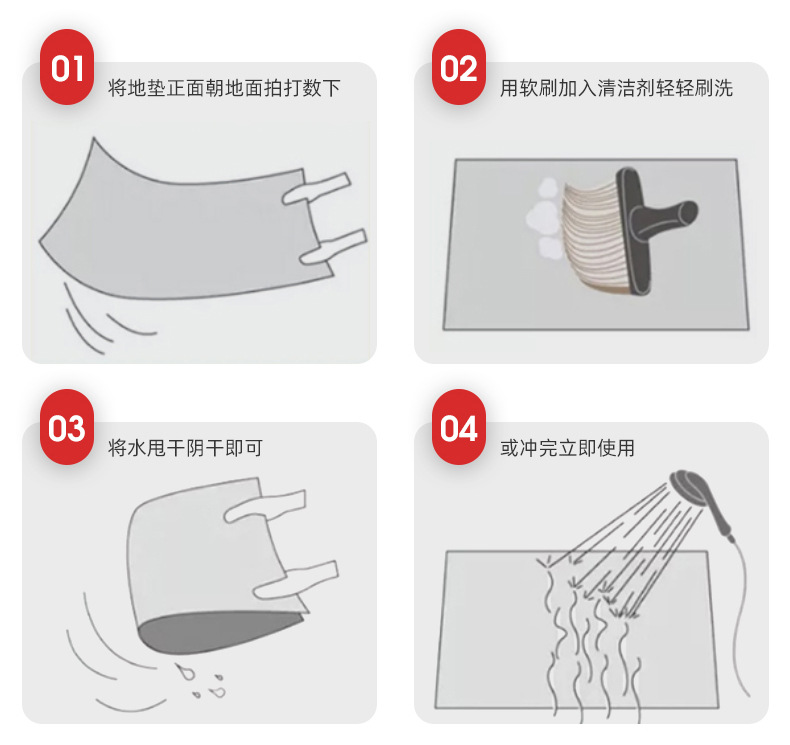 01
将地垫正面朝地面拍打数下

02
用软刷加入清洁剂轻轻刷洗

03
将水甩干阴干即可

04
或冲完立即使用