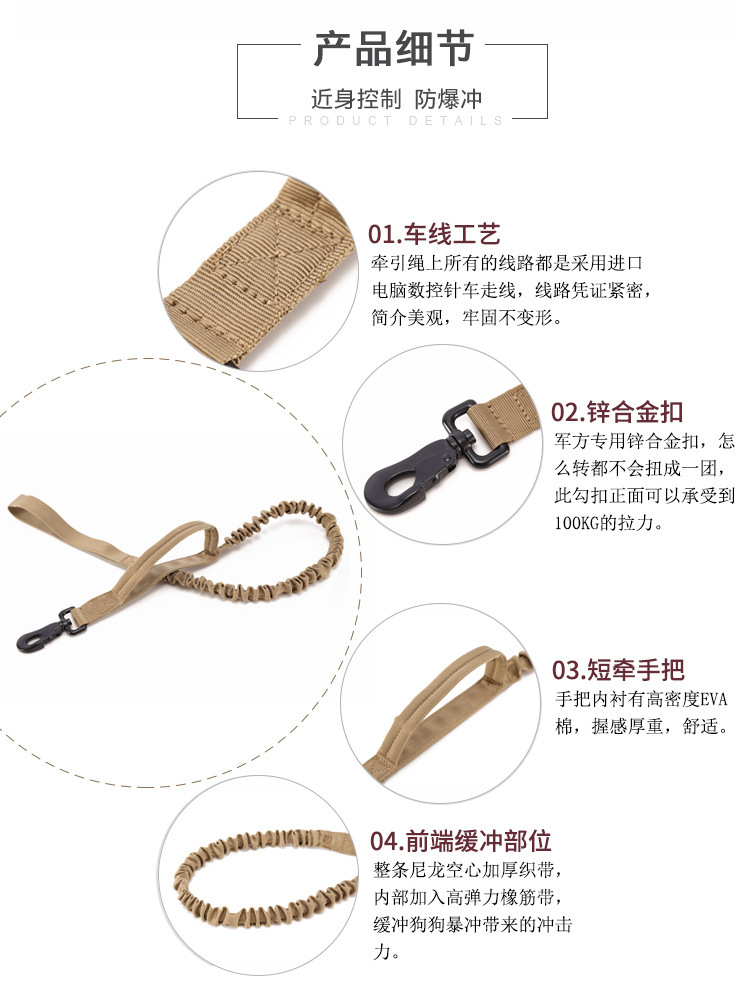 产品细节

近身控制 防爆冲

PRODUCT DETAILS

01.车线工艺

牵引绳上所有的线路都是采用进口电脑数控针车走线，线路凭证紧密，简介美观，牢固不变形。

02.锌合金扣

军方专用锌合金扣，怎么转都不会扭成一团，此勾扣正面可以承受到100KG的拉力。

03.短牵手把

手把内衬有高密度EVA棉，握感厚重，舒适。

04.前端缓冲部位

整条尼龙空心加厚织带，内部加入高弹力橡筋带，缓冲狗狗暴冲带来的冲击力。