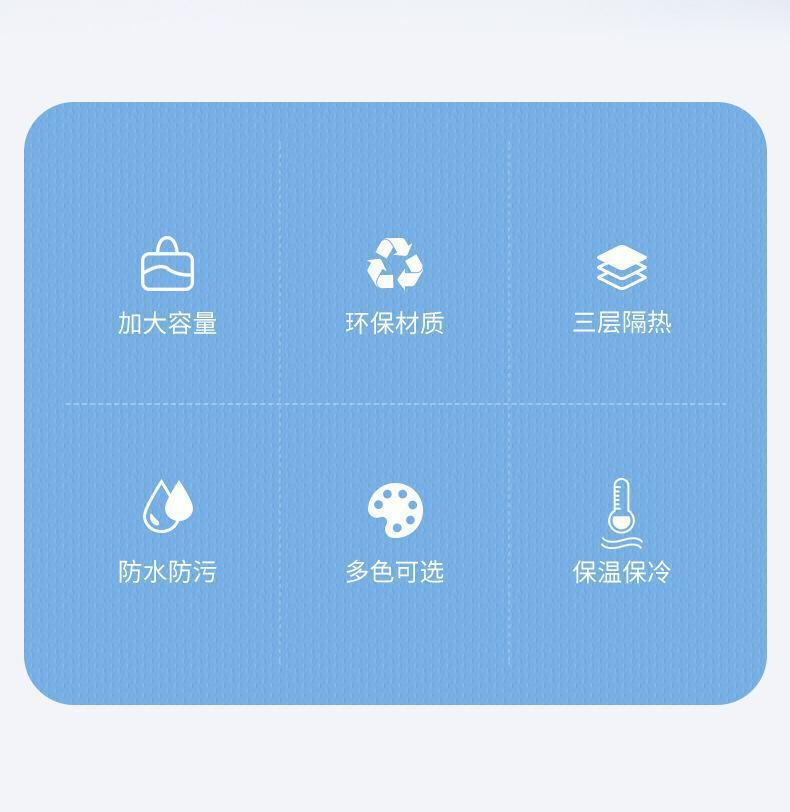 加大容量

环保材质

三层隔热

防水防污

多色可选

保温保冷