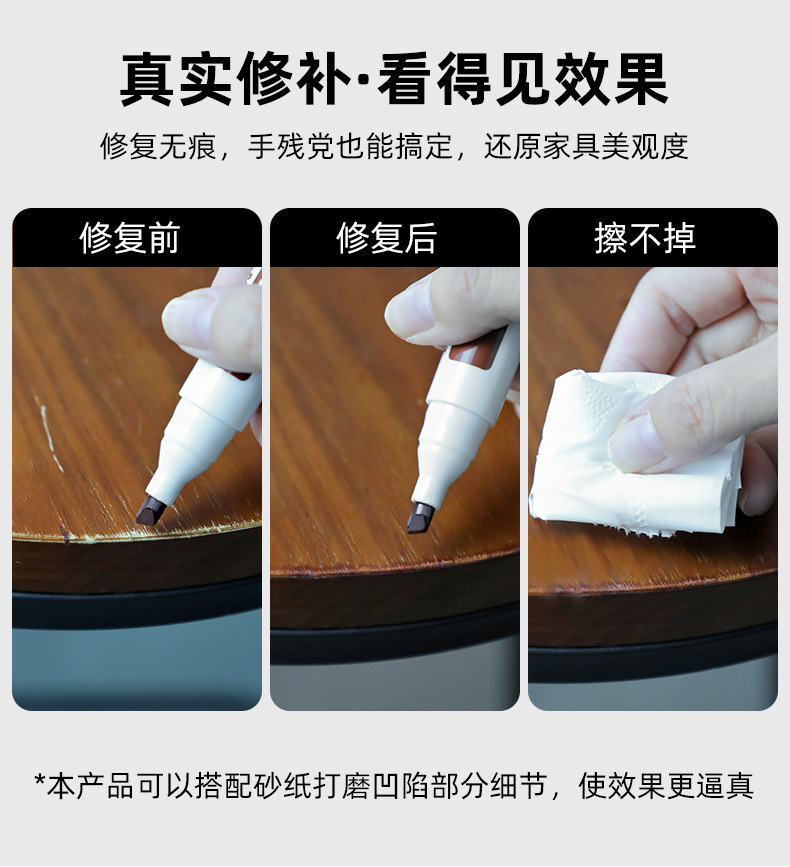 真实修补·看得见效果

修复无痕，手残党也能搞定，还原家具美观度

修复前

修复后

擦不掉

*本产品可以搭配砂纸打磨凹陷部分细节，使效果更逼真