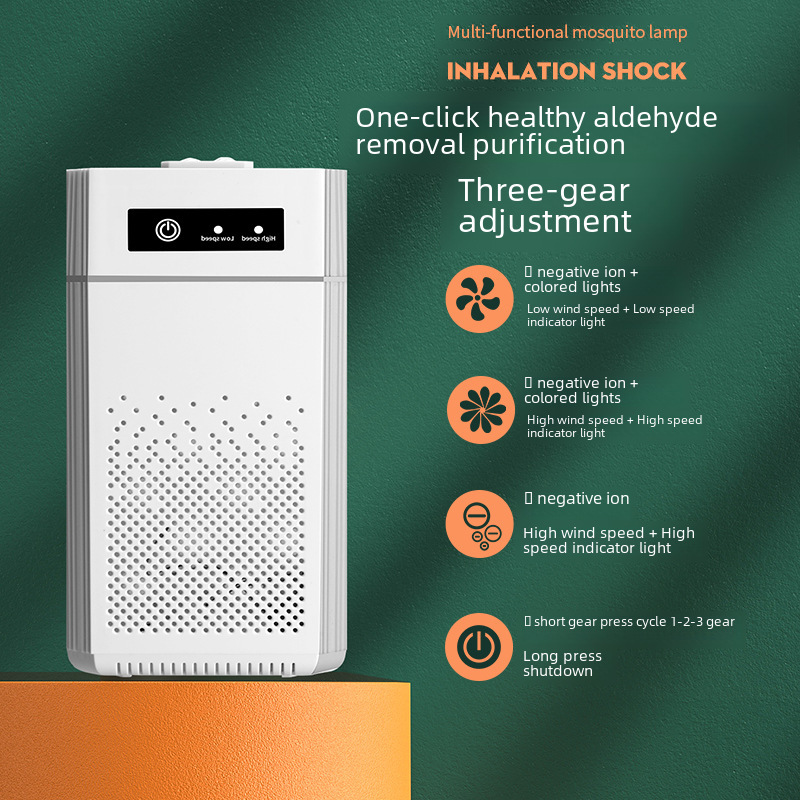 Multi-functional mosquito lamp

INHALATION SHOCK

One-click healthy aldehyde removal purification

Three-gear adjustment

Low speed High speed

▯ negative ion + colored lights

Low wind speed + Low speed indicator light

▯ negative ion + colored lights

High wind speed + High speed indicator light

▯ negative ion

High wind speed + High speed indicator light

▯ short gear press cycle 1-2-3 gear

Long press shutdown