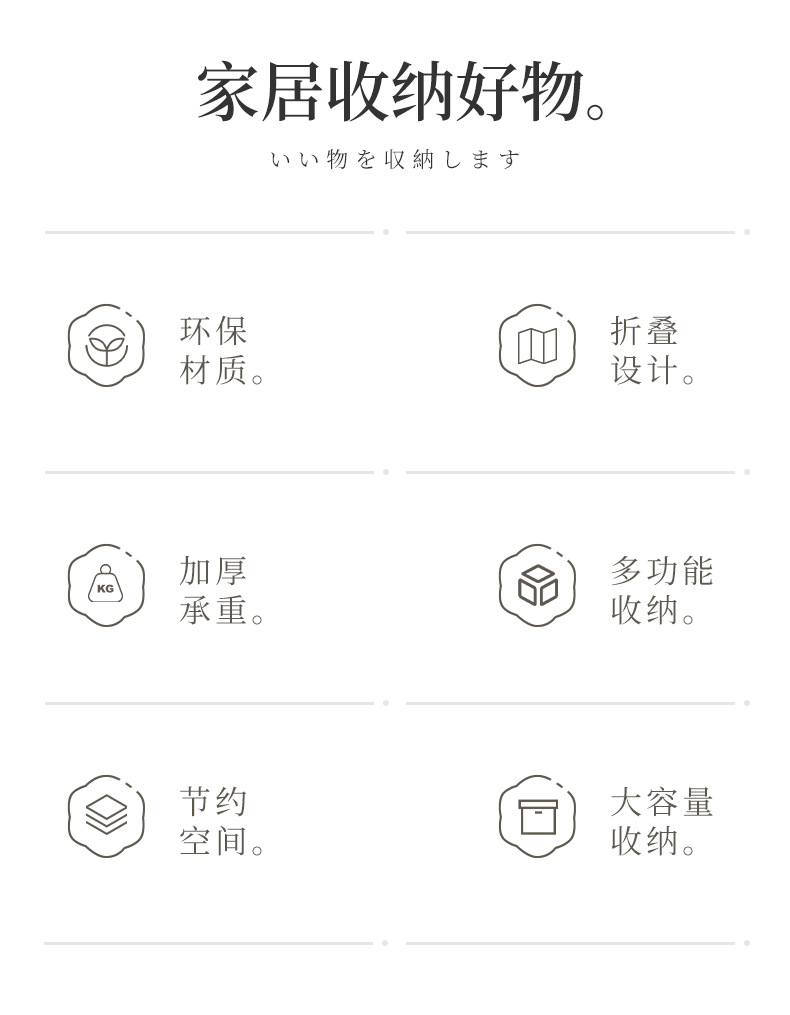 家居收纳好物。

いい物を収納します

环保
材质。

折叠
设计。

KG

加厚
承重。

多功能
收纳。

节约
空间。

大容量
收纳。