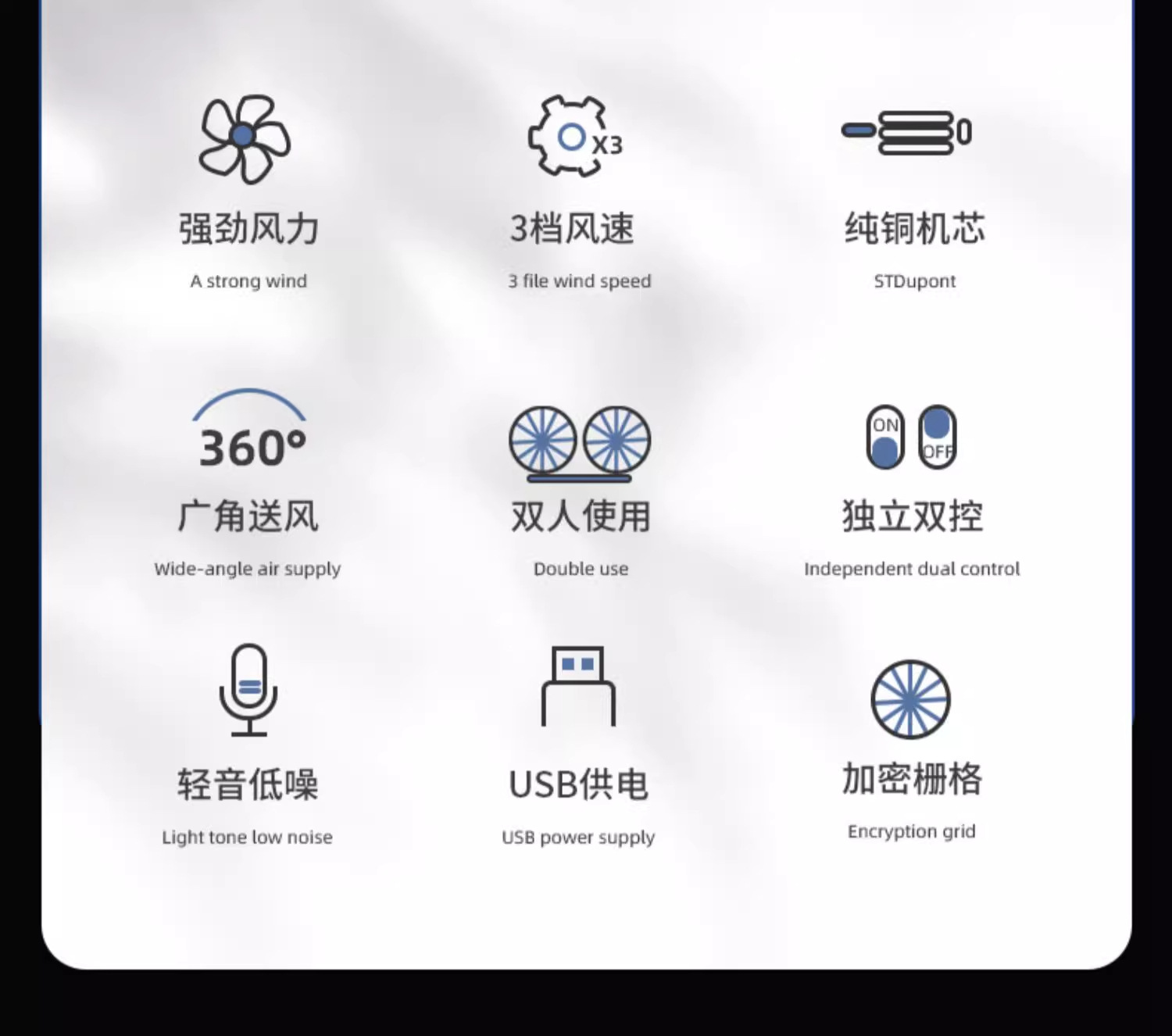 X3

强劲风力

A strong wind

3档风速

3 file wind speed

纯铜机芯

STDupont

360°

广角送风

Wide-angle air supply

双人使用

Double use

ON

OFF

独立双控

Independent dual control

轻音低噪

Light tone low noise

USB供电

USB power supply

加密栅格

Encryption grid