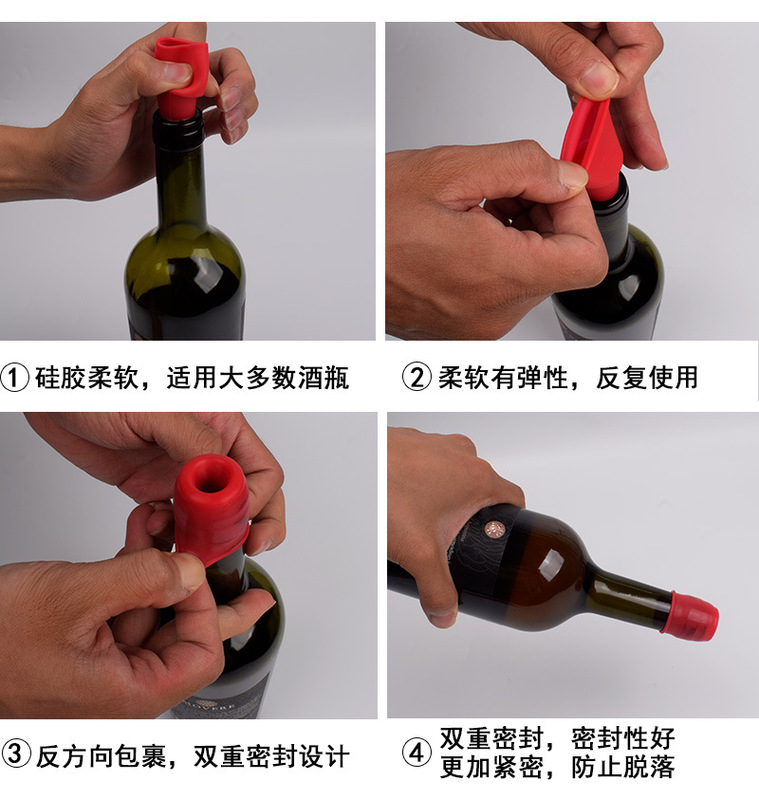 ① 硅胶柔软，适用大多数酒瓶

② 柔软有弹性，反复使用

③ 反方向包裹，双重密封设计

④ 双重密封，密封性好
更加紧密，防止脱落