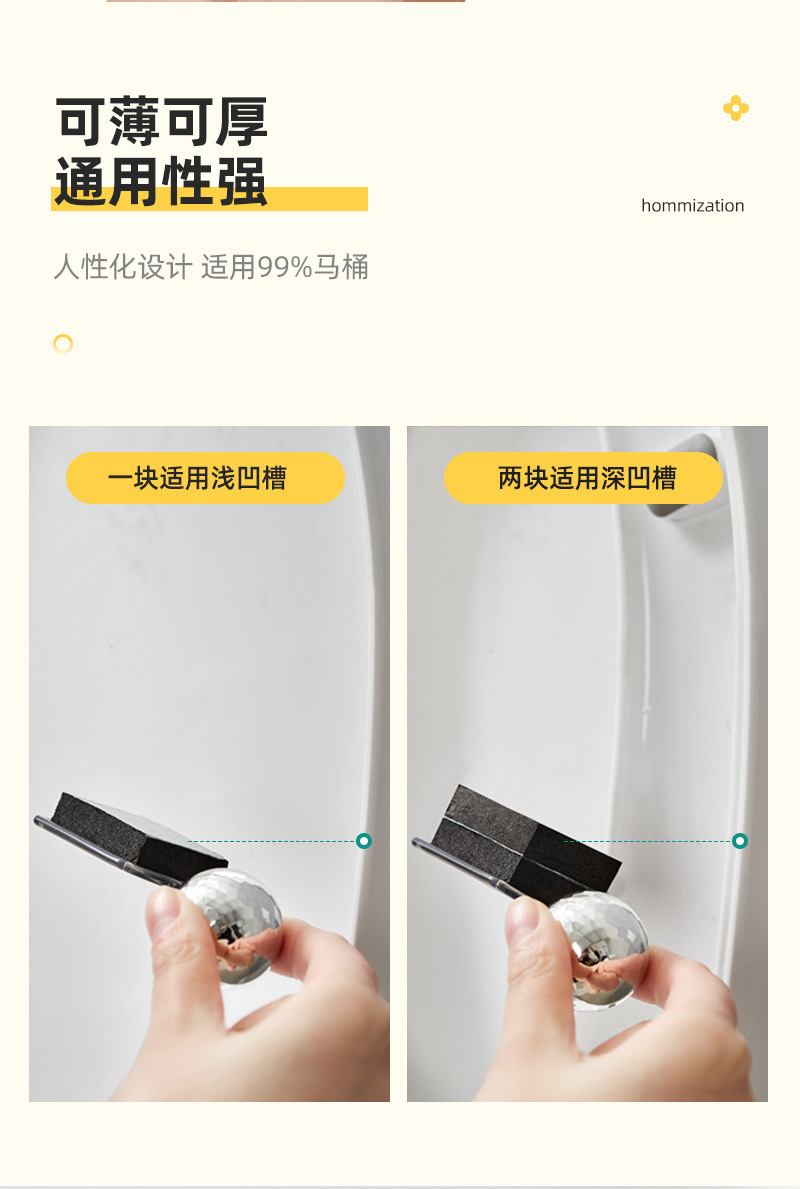 可薄可厚
通用性强

hommization

人性化设计 适用99%马桶

一块适用浅凹槽

两块适用深凹槽