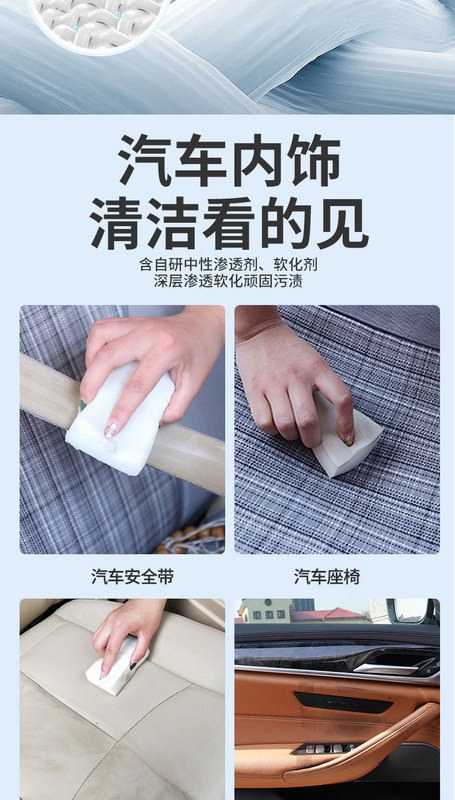 汽车内饰
清洁看的见

含自研中性渗透剂、软化剂
深层渗透软化顽固污渍

汽车安全带

汽车座椅