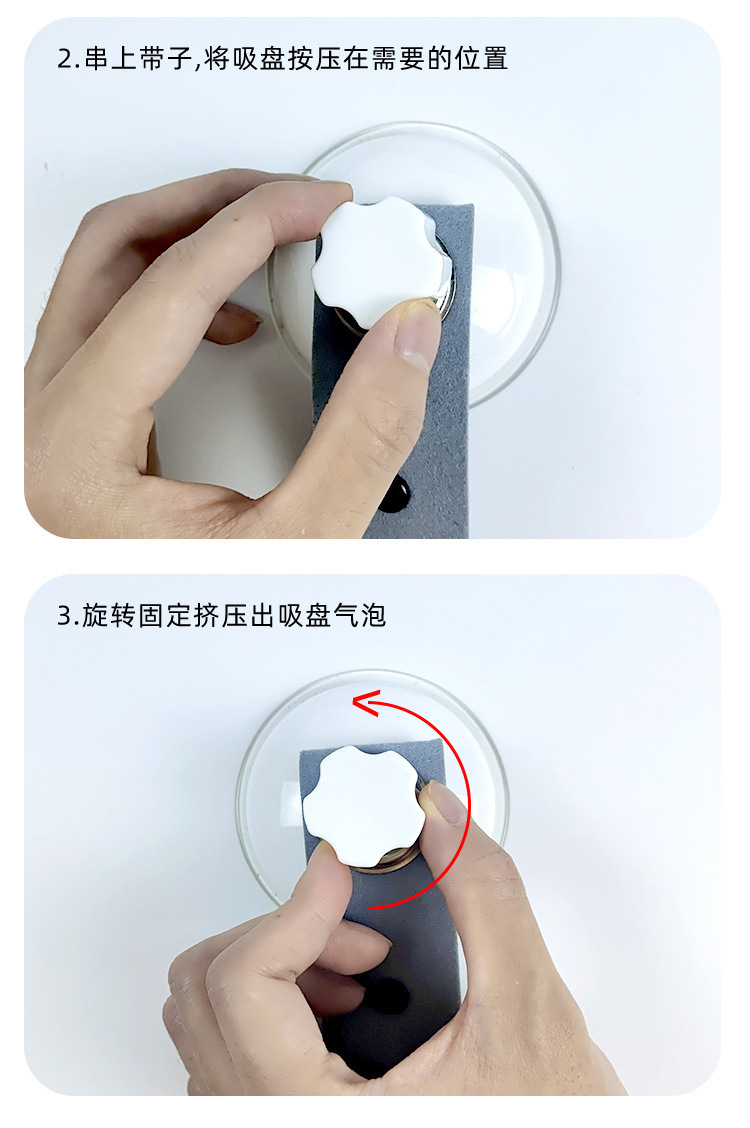 2.串上带子,将吸盘按压在需要的位置

3.旋转固定挤压出吸盘气泡