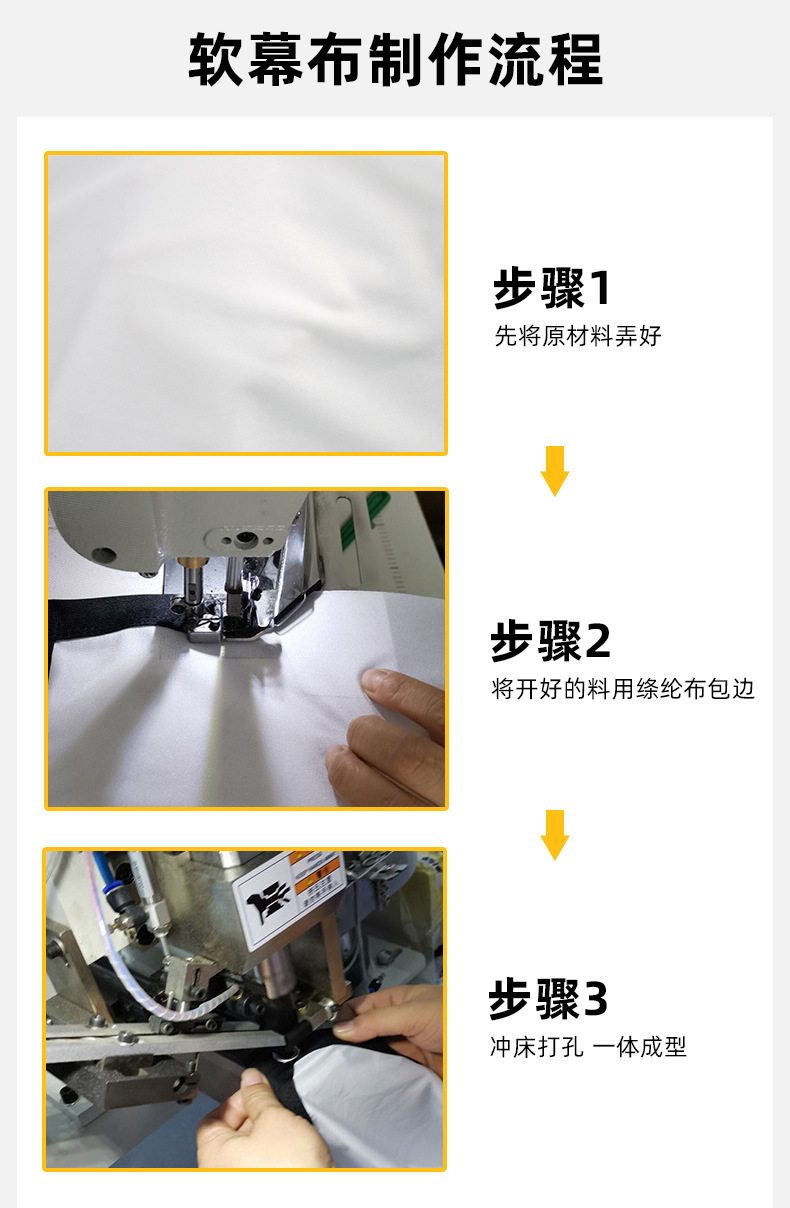 软幕布制作流程

步骤1
先将原材料弄好

步骤2
将开好的料用绦纶布包边

步骤3
冲床打孔 一体成型