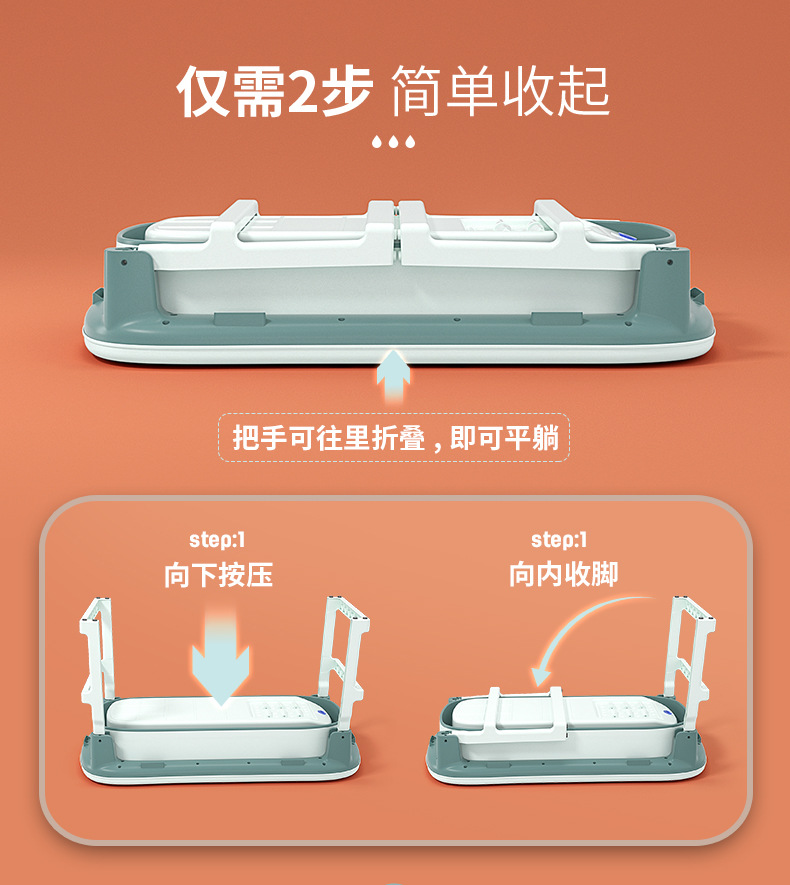 仅需2步 简单收起

把手可往里折叠，即可平躺

step:1
向下按压

step:1
向内收脚