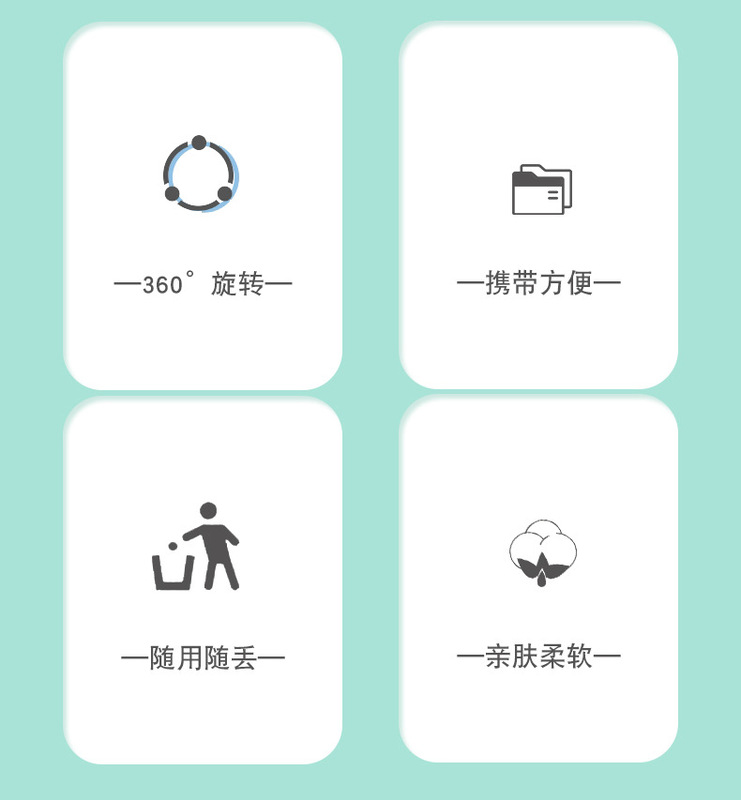 —360°旋转—

—携带方便—

—随用随丢—

—亲肤柔软—