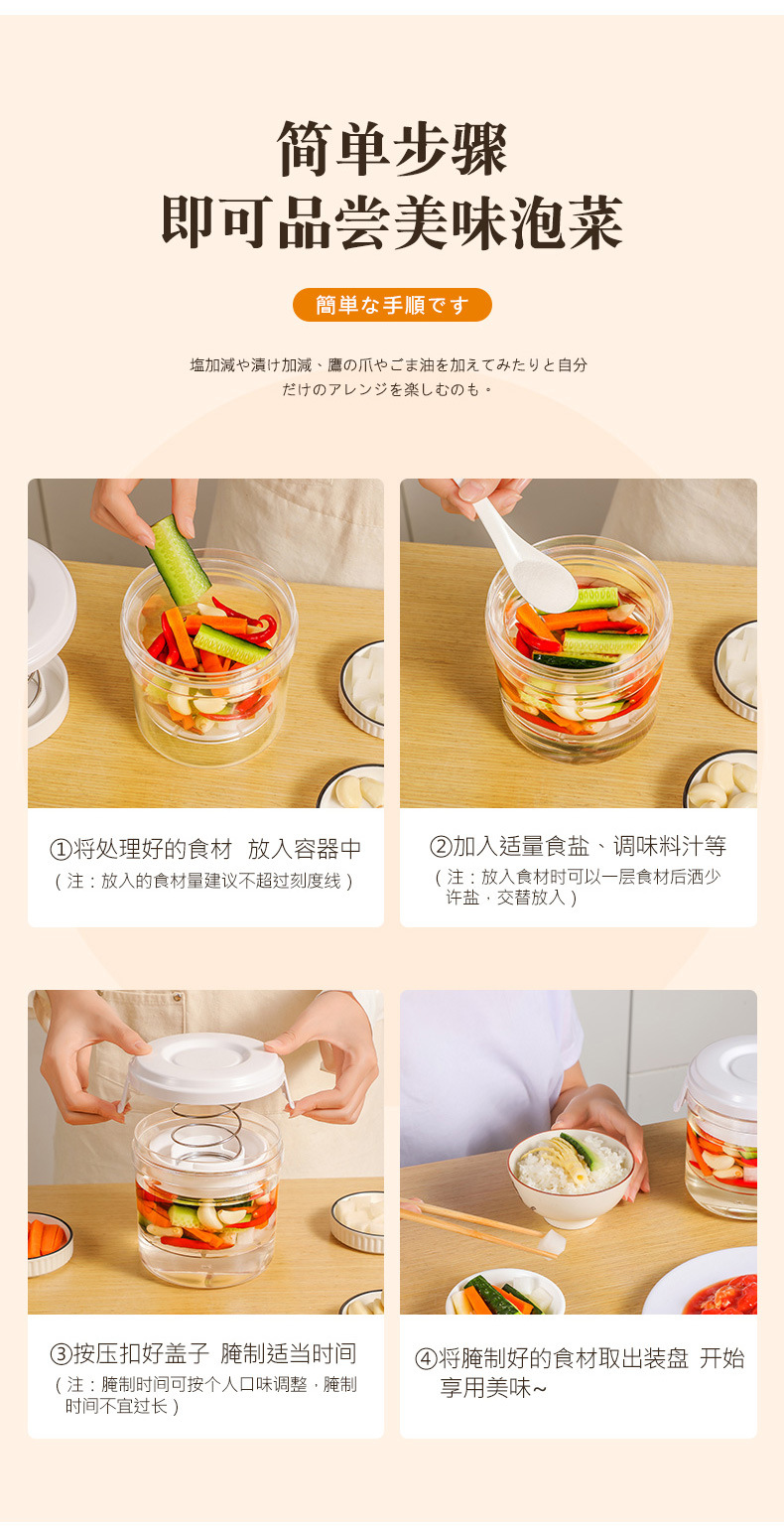 简单步骤
即可品尝美味泡菜

簡単な手順です

塩加減や漬け加減、鷹の爪やごま油を加えてみたりと自分だけのアレンジを楽しむのも。

①将处理好的食材 放入容器中
（注：放入的食材量建议不超过刻度线）

②加入适量食盐、调味料汁等
（注：放入食材时可以一层食材后洒少许盐，交替放入）

③按压扣好盖子 腌制适当时间
（注：腌制时间可按个人口味调整，腌制时间不宜过长）

④将腌制好的食材取出装盘 开始享用美味~