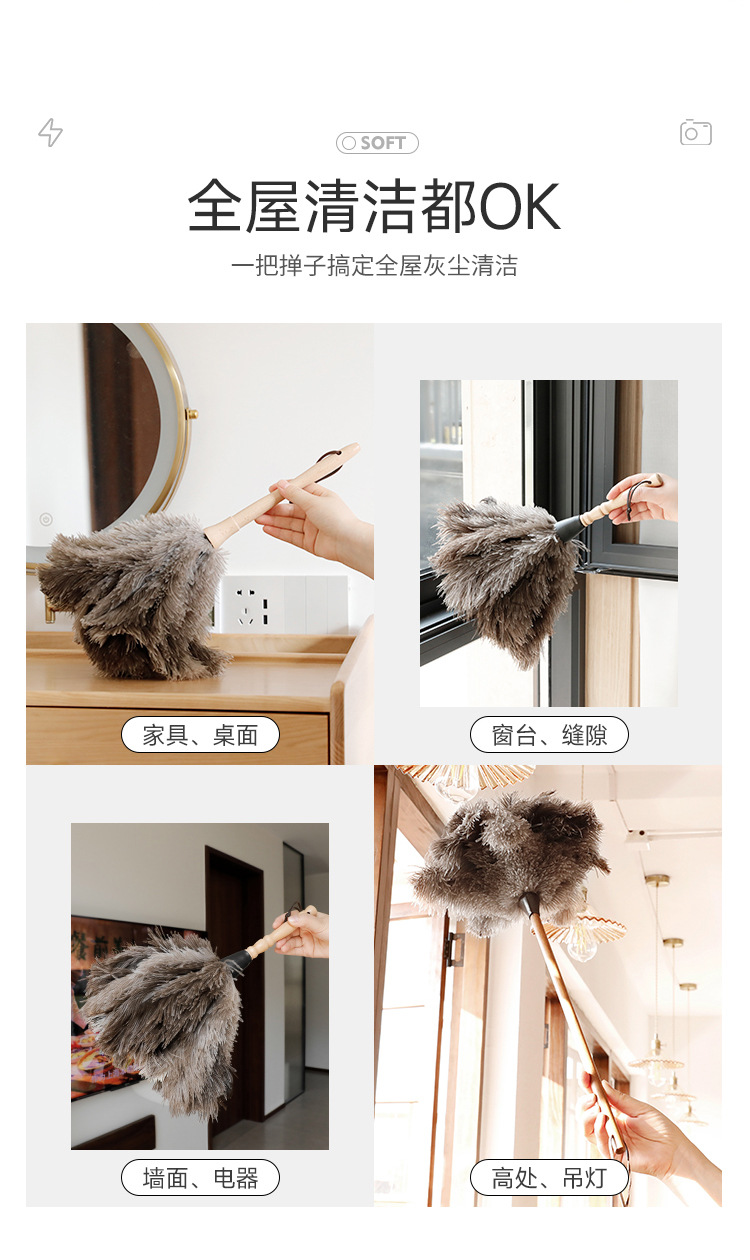 SOFT

全屋清洁都OK

一把掸子搞定全屋灰尘清洁

家具、桌面

窗台、缝隙

墙面、电器

高处、吊灯