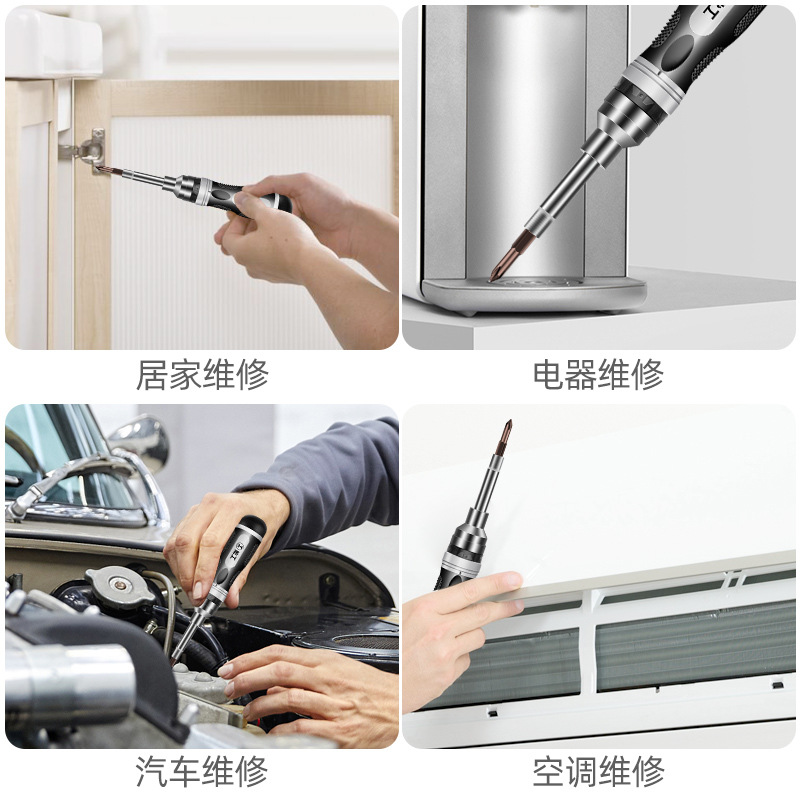 居家维修

电器维修

汽车维修

空调维修