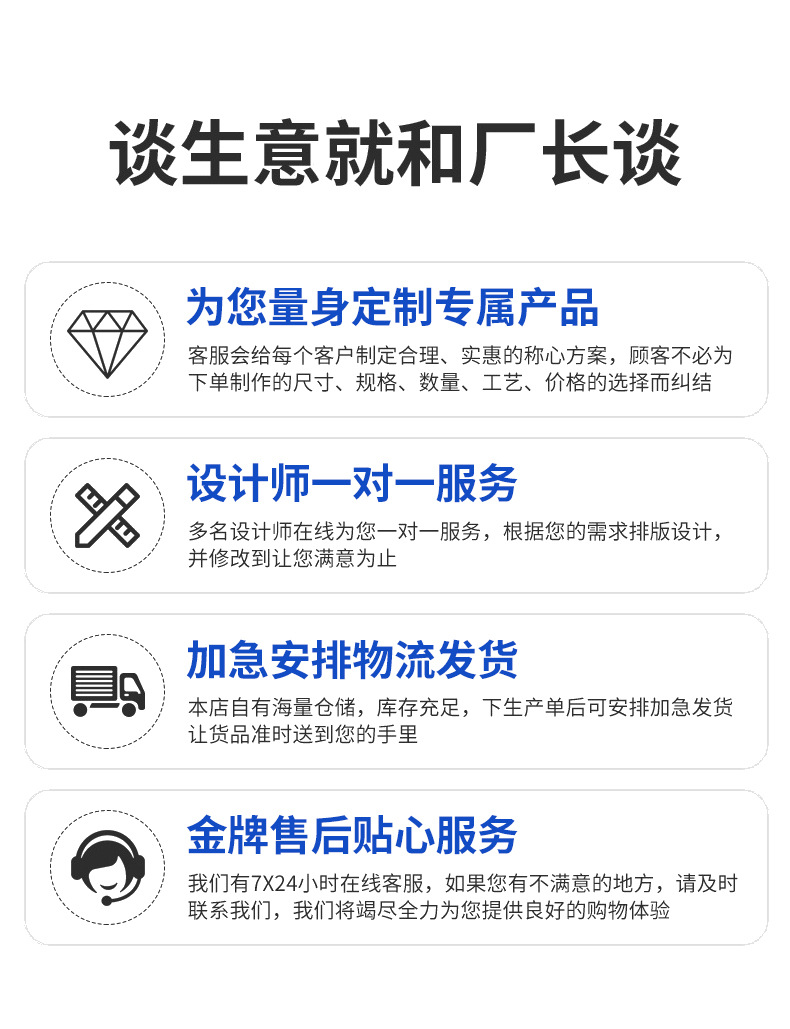 谈生意就和厂长谈

为您量身定制专属产品

客服会给每个客户制定合理、实惠的称心方案，顾客不必为下单制作的尺寸、规格、数量、工艺、价格的选择而纠结

设计师一对一服务

多名设计师在线为您一对一服务，根据您的需求排版设计，并修改到让您满意为止

加急安排物流发货

本店自有海量仓储，库存充足，下生产单后可安排加急发货让货品准时送到您的手里

金牌售后贴心服务

我们有7X24小时在线客服，如果您有不满意的地方，请及时联系我们，我们将竭尽全力为您提供良好的购物体验