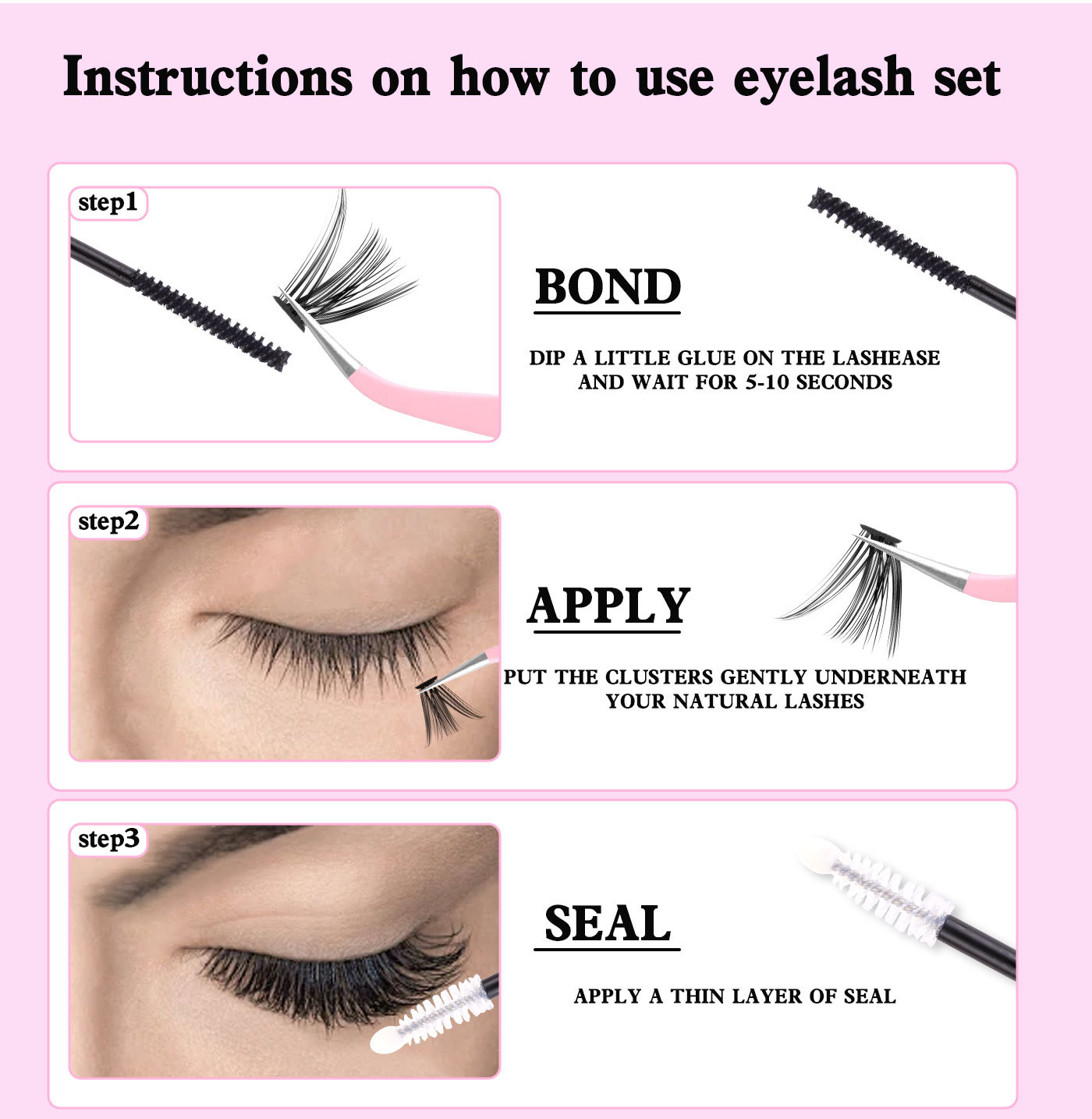 Instructions on how to use eyelash set

step1

BOND

DIP A LITTLE GLUE ON THE LASHEASE AND WAIT FOR 5-10 SECONDS

step2

APPLY

PUT THE CLUSTERS GENTLY UNDERNEATH YOUR NATURAL LASHES

step3

SEAL

APPLY A THIN LAYER OF SEAL