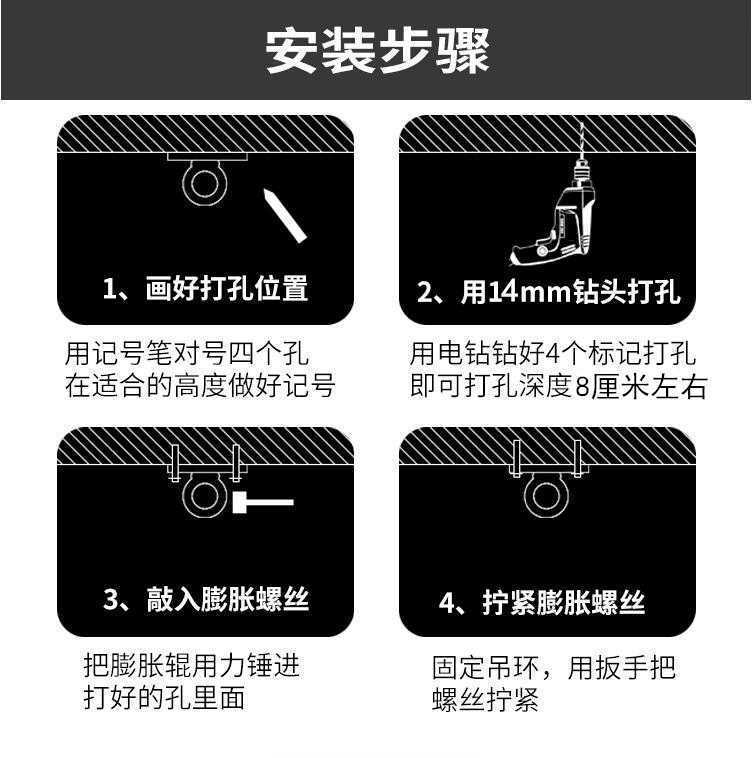 安装步骤

1、画好打孔位置

用记号笔对号四个孔
在适合的高度做好记号

2、用14mm钻头打孔

用电钻钻好4个标记打孔
即可打孔深度8厘米左右

3、敲入膨胀螺丝

把膨胀辊用力锤进
打好的孔里面

4、拧紧膨胀螺丝

固定吊环，用扳手把
螺丝拧紧