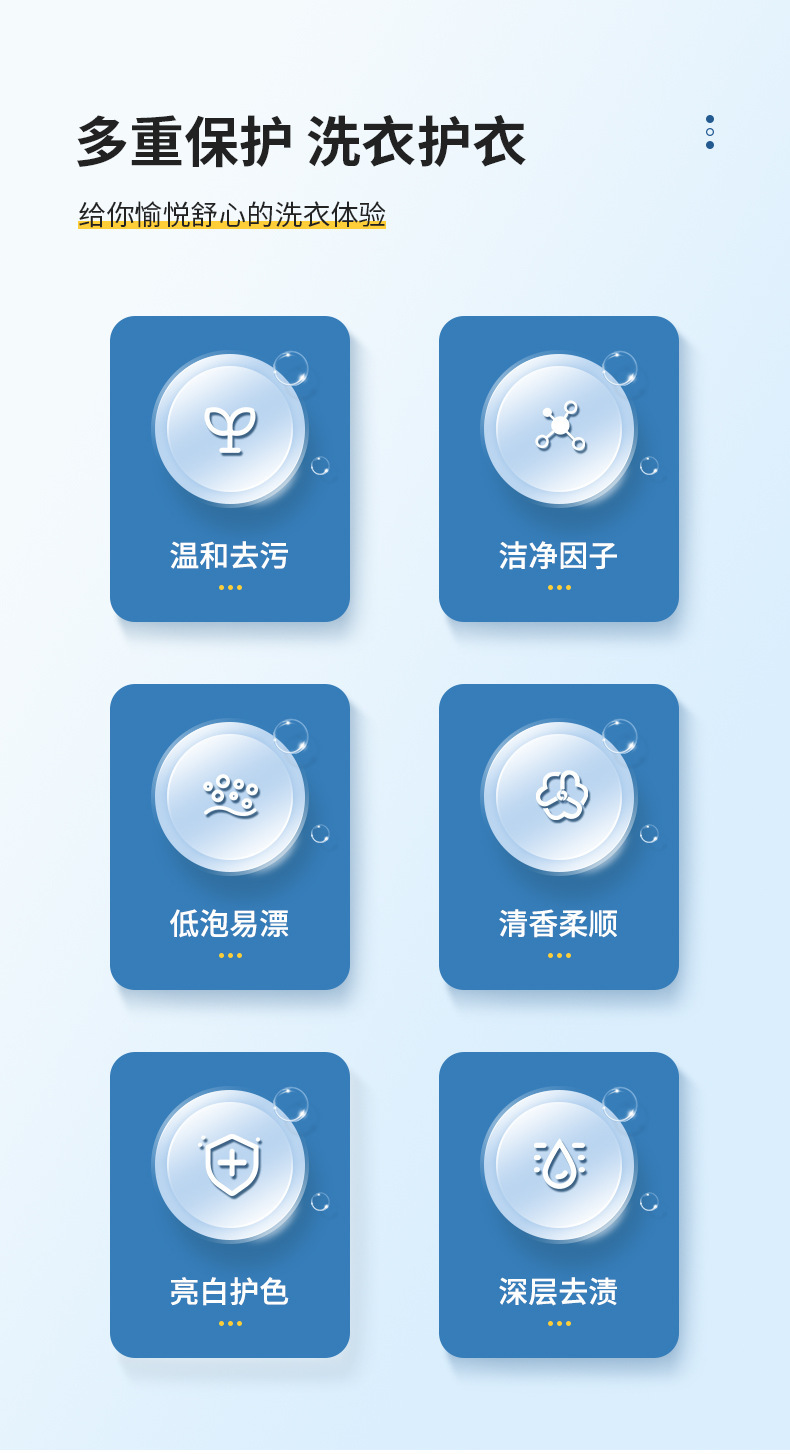 多重保护 洗衣护衣

给你愉悦舒心的洗衣体验

温和去污

洁净因子

低泡易漂

清香柔顺

亮白护色

深层去渍