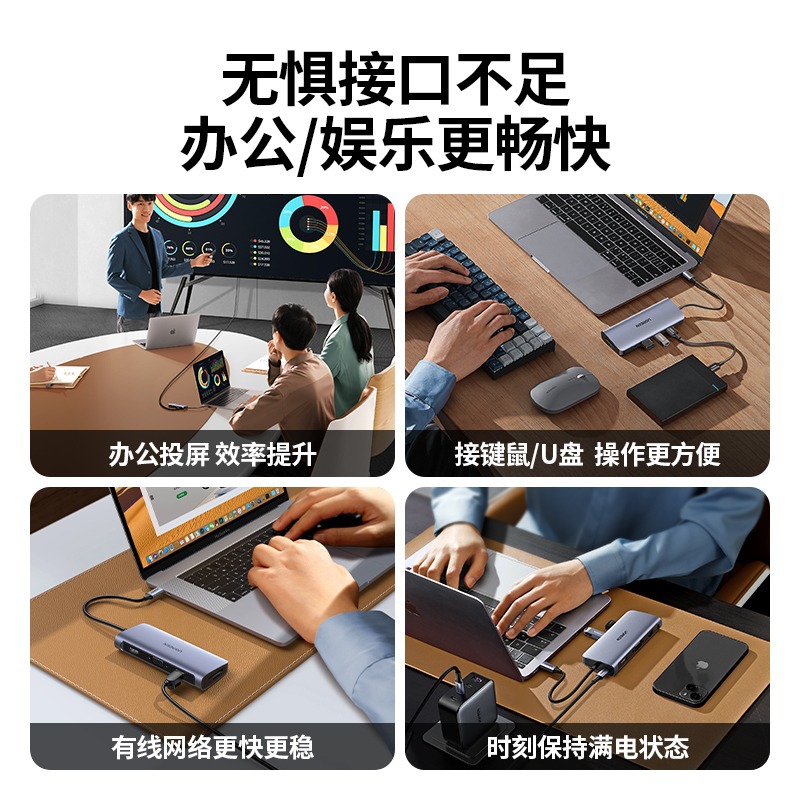 无惧接口不足
办公/娱乐更畅快

办公投屏 效率提升

接键鼠/U盘 操作更方便

有线网络更快更稳

时刻保持满电状态