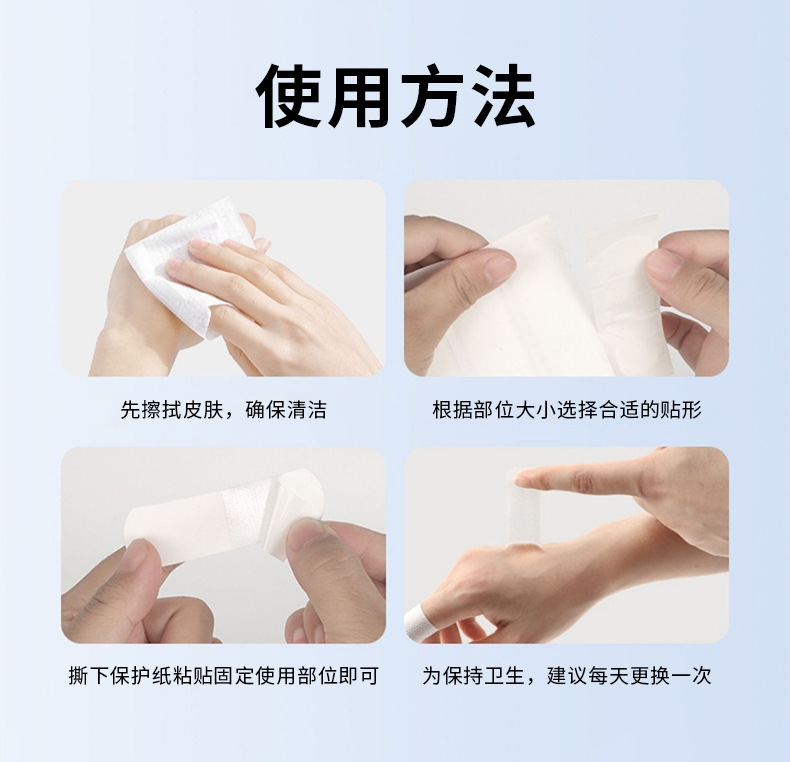 使用方法

先擦拭皮肤，确保清洁

根据部位大小选择合适的贴形

撕下保护纸粘贴固定使用部位即可

为保持卫生，建议每天更换一次