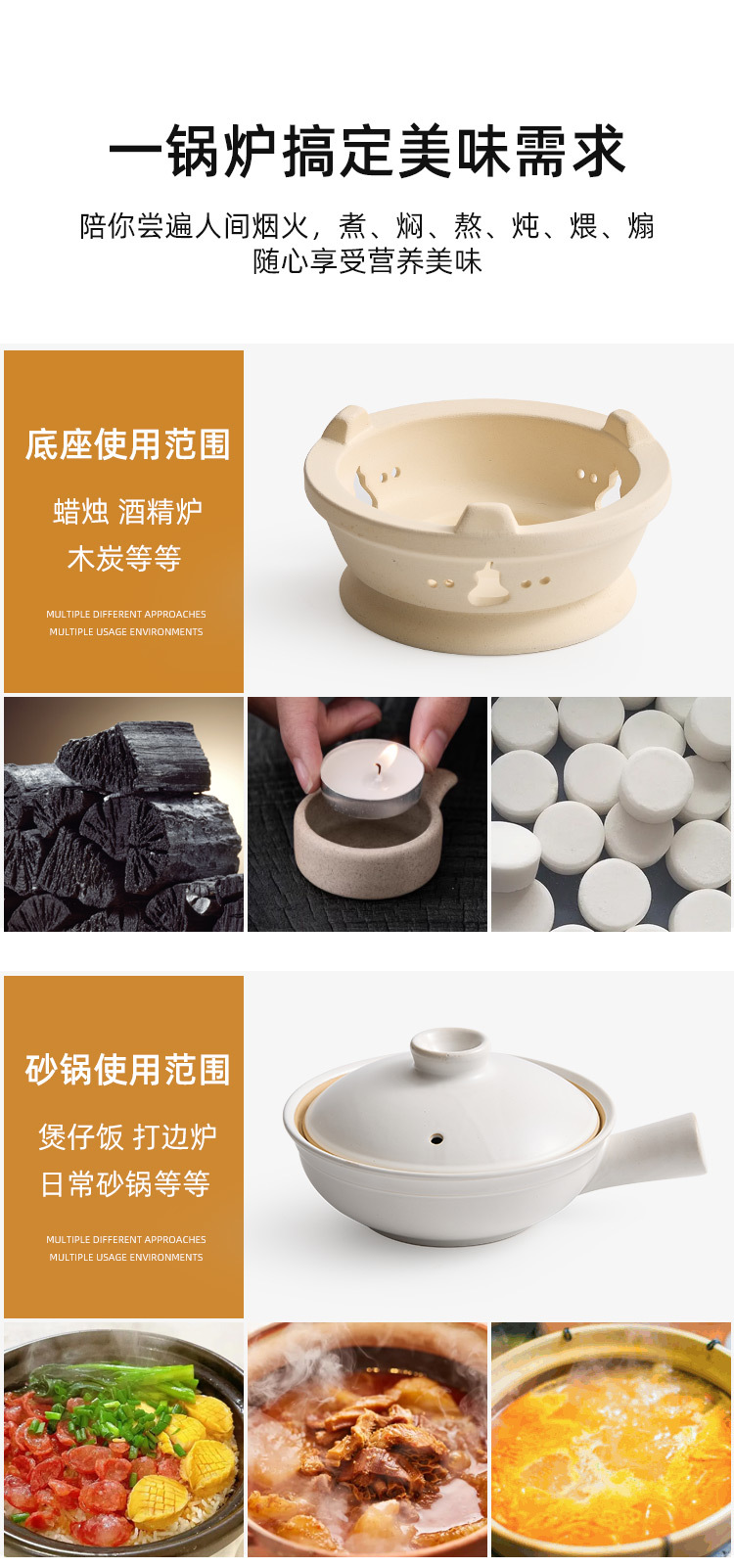 一锅炉搞定美味需求

陪你尝遍人间烟火，煮、焖、熬、炖、煨、煸
随心享受营养美味

底座使用范围

蜡烛 酒精炉
木炭等等

MULTIPLE DIFFERENT APPROACHES
MULTIPLE USAGE ENVIRONMENTS

砂锅使用范围

煲仔饭 打边炉
日常砂锅等等

MULTIPLE DIFFERENT APPROACHES
MULTIPLE USAGE ENVIRONMENTS