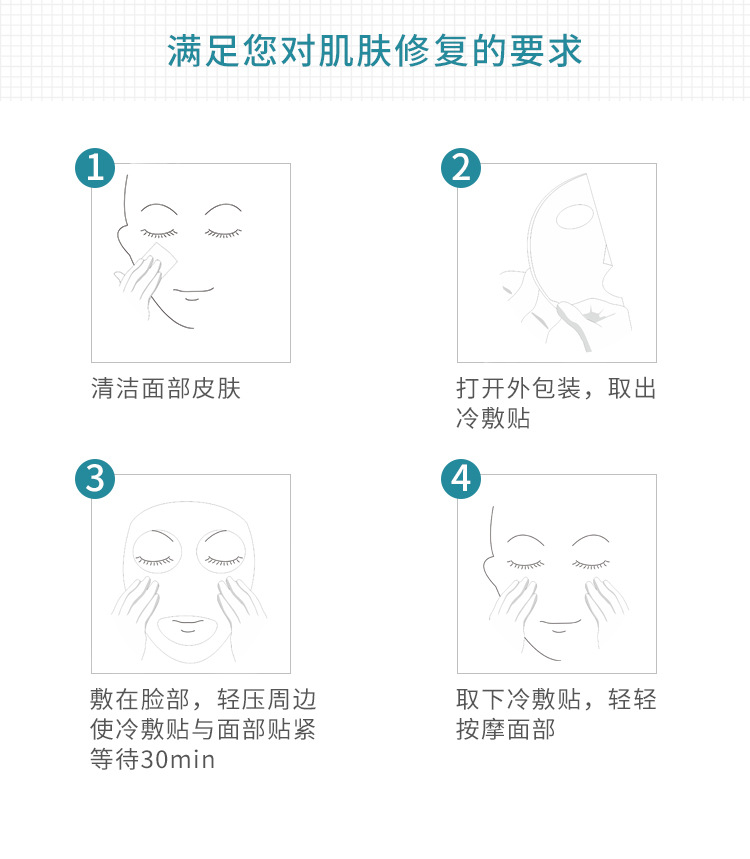 满足您对肌肤修复的要求

1

清洁面部皮肤

2

打开外包装，取出冷敷贴

3

敷在脸部，轻压周边使冷敷贴与面部贴紧等待30min

4

取下冷敷贴，轻轻按摩面部