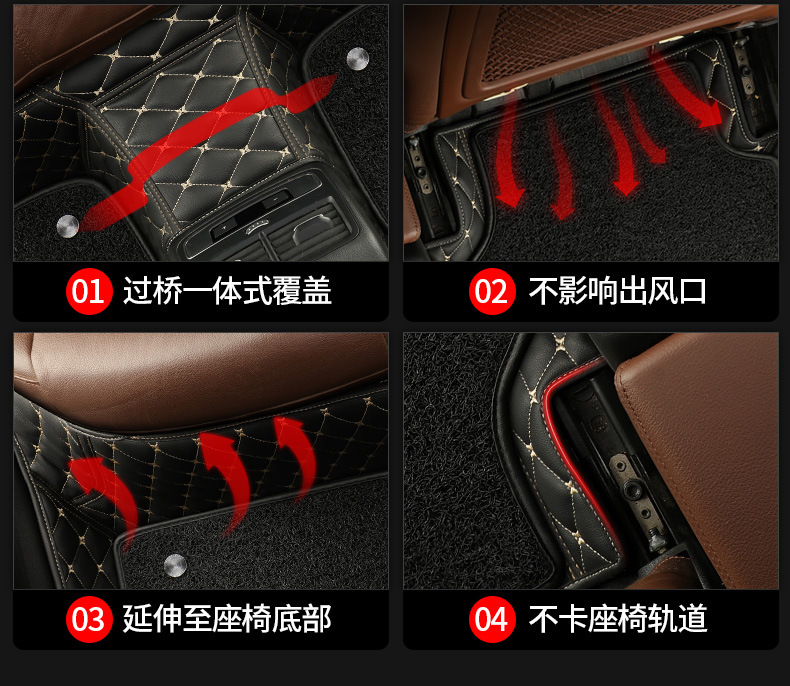 01 过桥一体式覆盖

02 不影响出风口

03 延伸至座椅底部

04 不卡座椅轨道