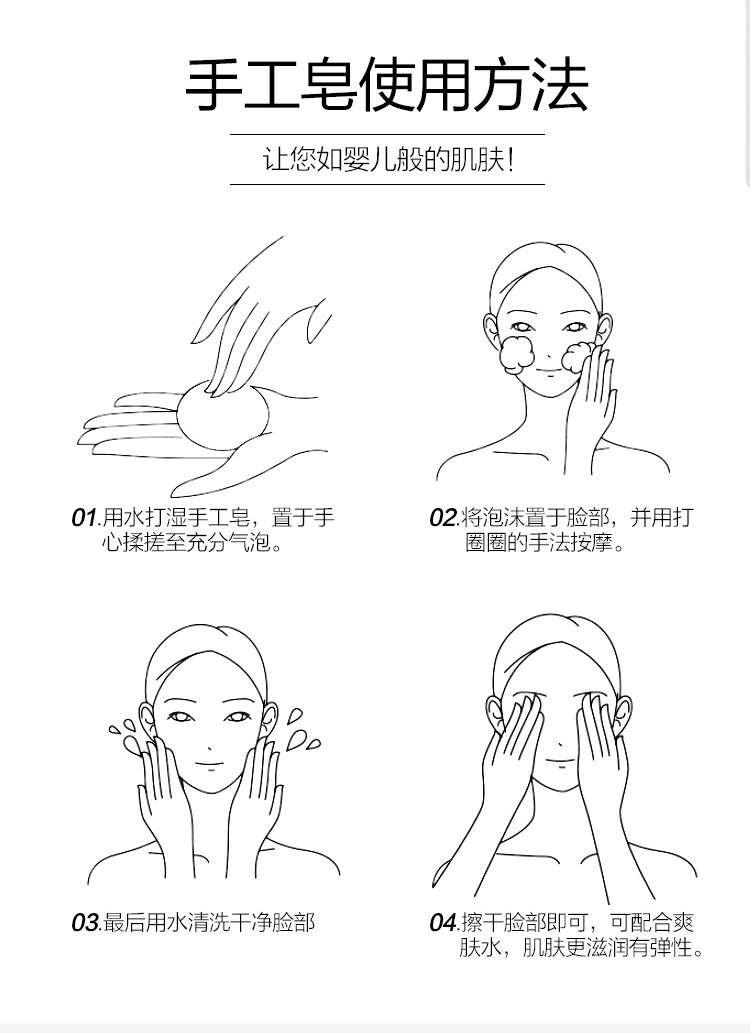 手工皂使用方法

让您如婴儿般的肌肤！

01.用水打湿手工皂，置于手心揉搓至充分气泡。

02.将泡沫置于脸部，并用打圈圈的手法按摩。

03.最后用水清洗干净脸部

04.擦干脸部即可，可配合爽肤水，肌肤更滋润有弹性。