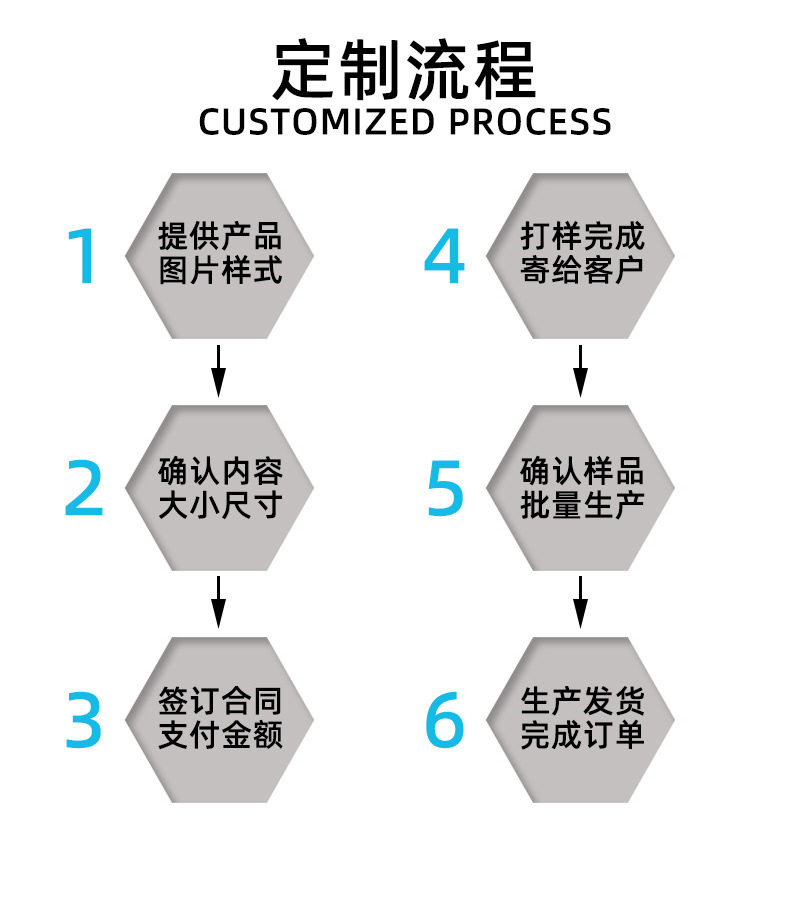 定制流程
CUSTOMIZED PROCESS

1
提供产品
图片样式

2
确认内容
大小尺寸

3
签订合同
支付金额

4
打样完成
寄给客户

5
确认样品
批量生产

6
生产发货
完成订单